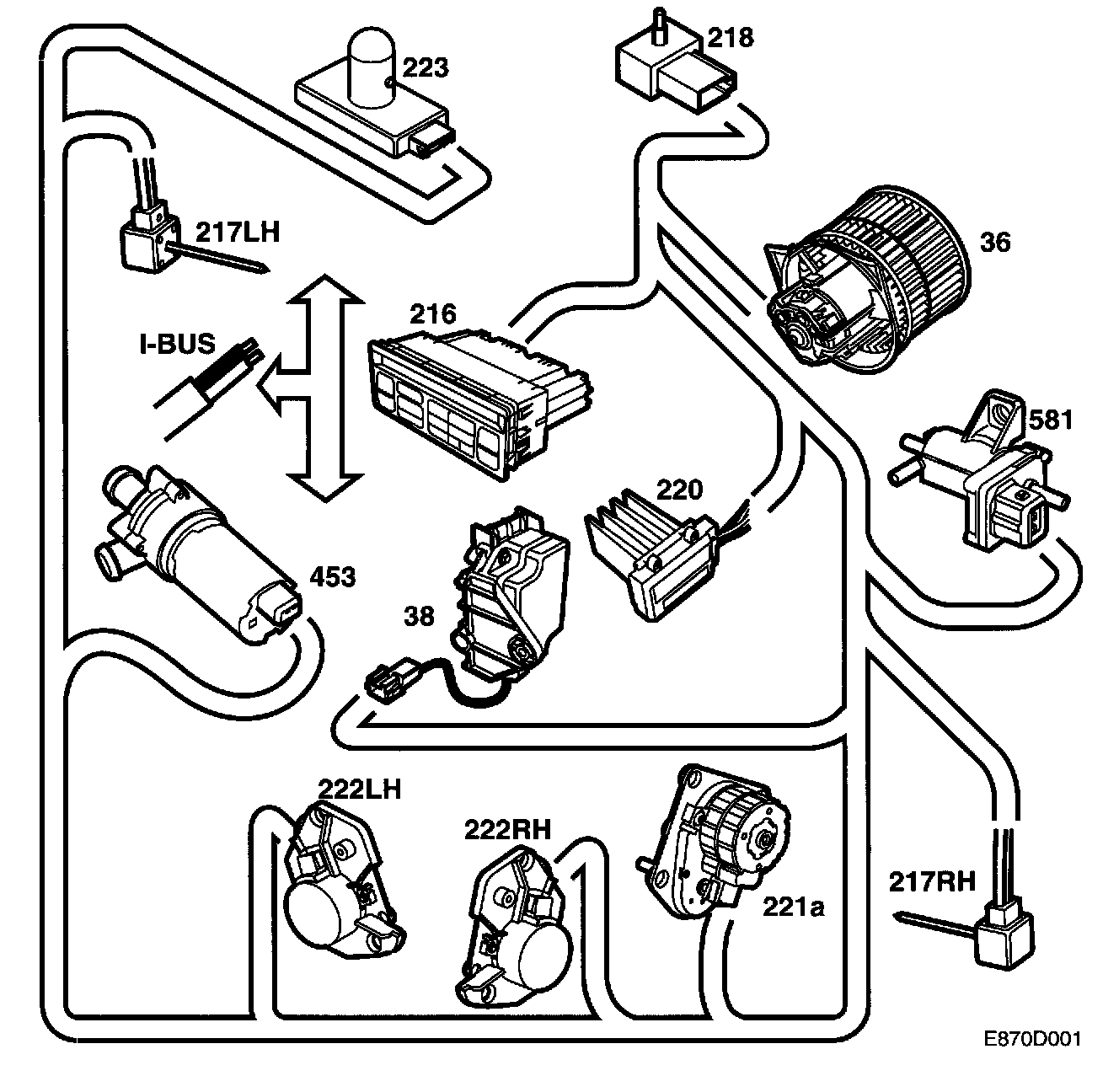 223
218
217LH
36
216
I-BUS
581
220
453
38
222LH
222RH
221a
217RH
E870D001