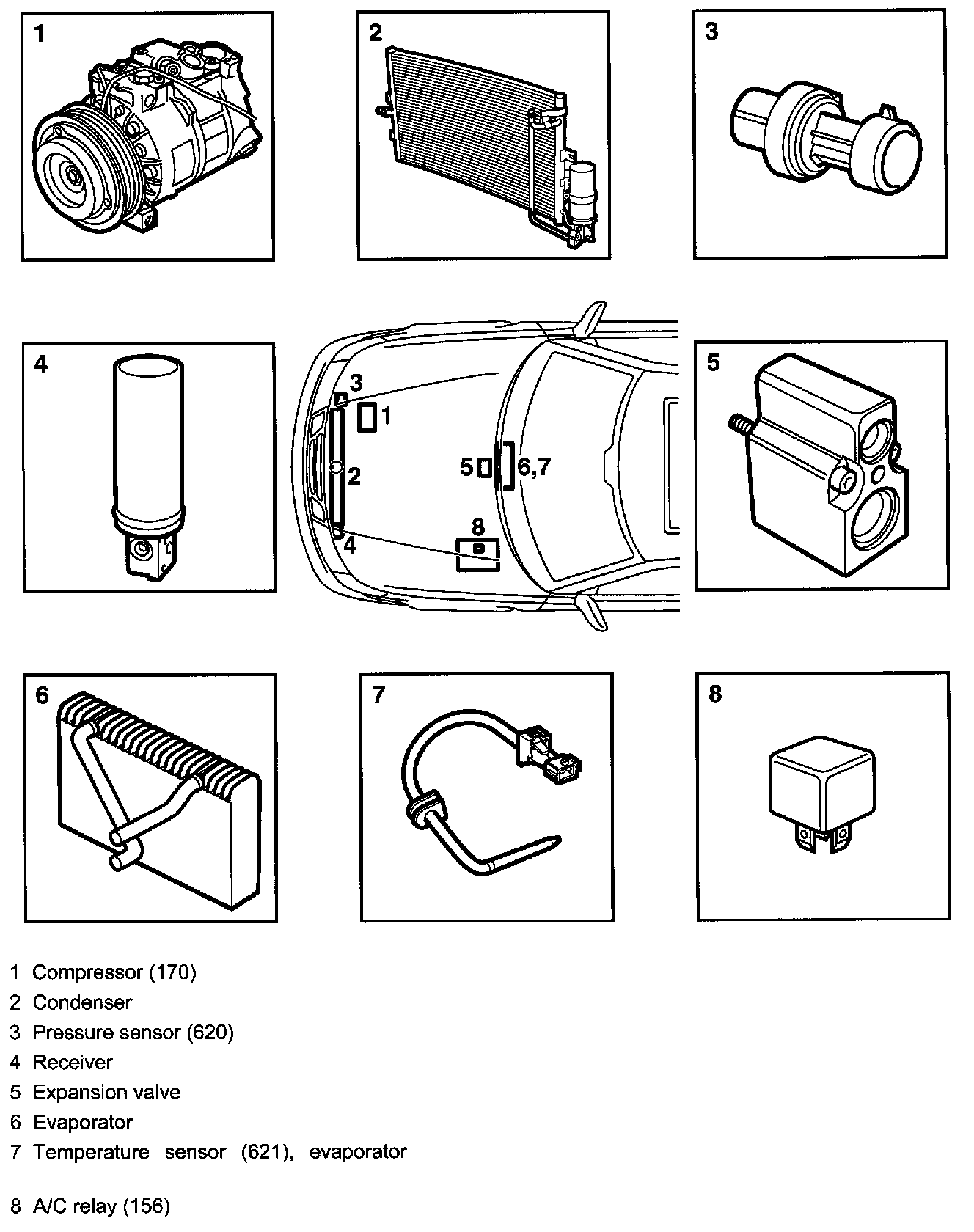 1

2

3

4

3
1
2
5
6,7
8
4

5

6

7

8

1 Compressor (170)
2 Condenser
3 Pressure sensor (620)
4 Receiver
5 Expansion valve
6 Evaporator
7 Temperature sensor (621), evaporator

8 A/C relay (156)