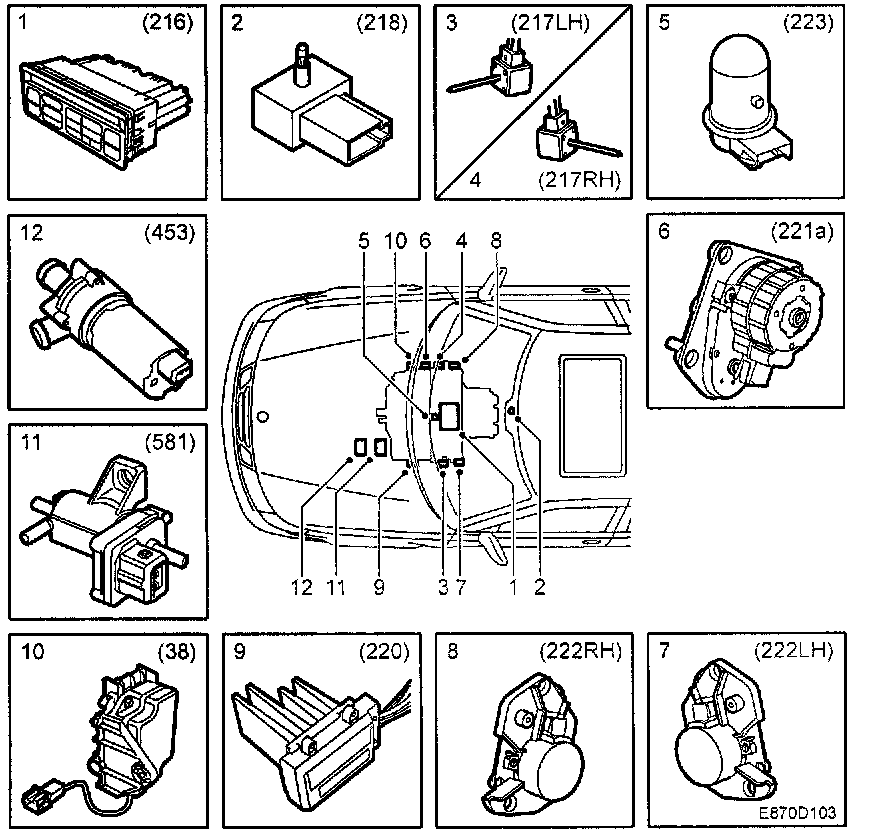 1 (216)

2 (218)

3 (217LH)

4 (217RH)

5 (223)

12 (453)

5 10 6 4 8

6 (221a)

11 (581)

12 11 9 3 7 1 2

10 (38)

9 (220)

8 (222RH)

7 (222LH)

E870D103