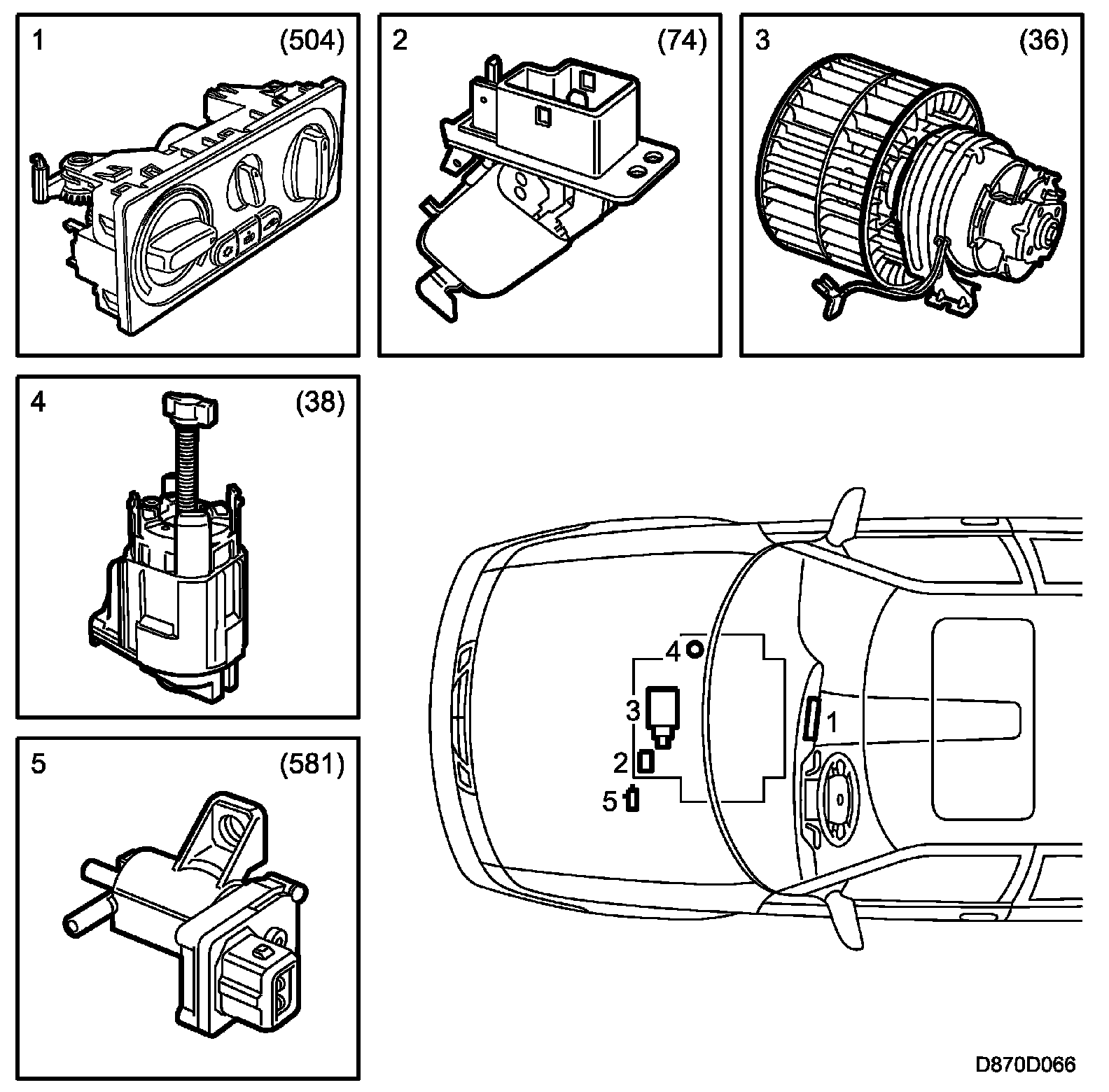 1 (504)

2 (74)

3 (36)

4 (38)

5 (581)

4
3
2
5
1

D870D066