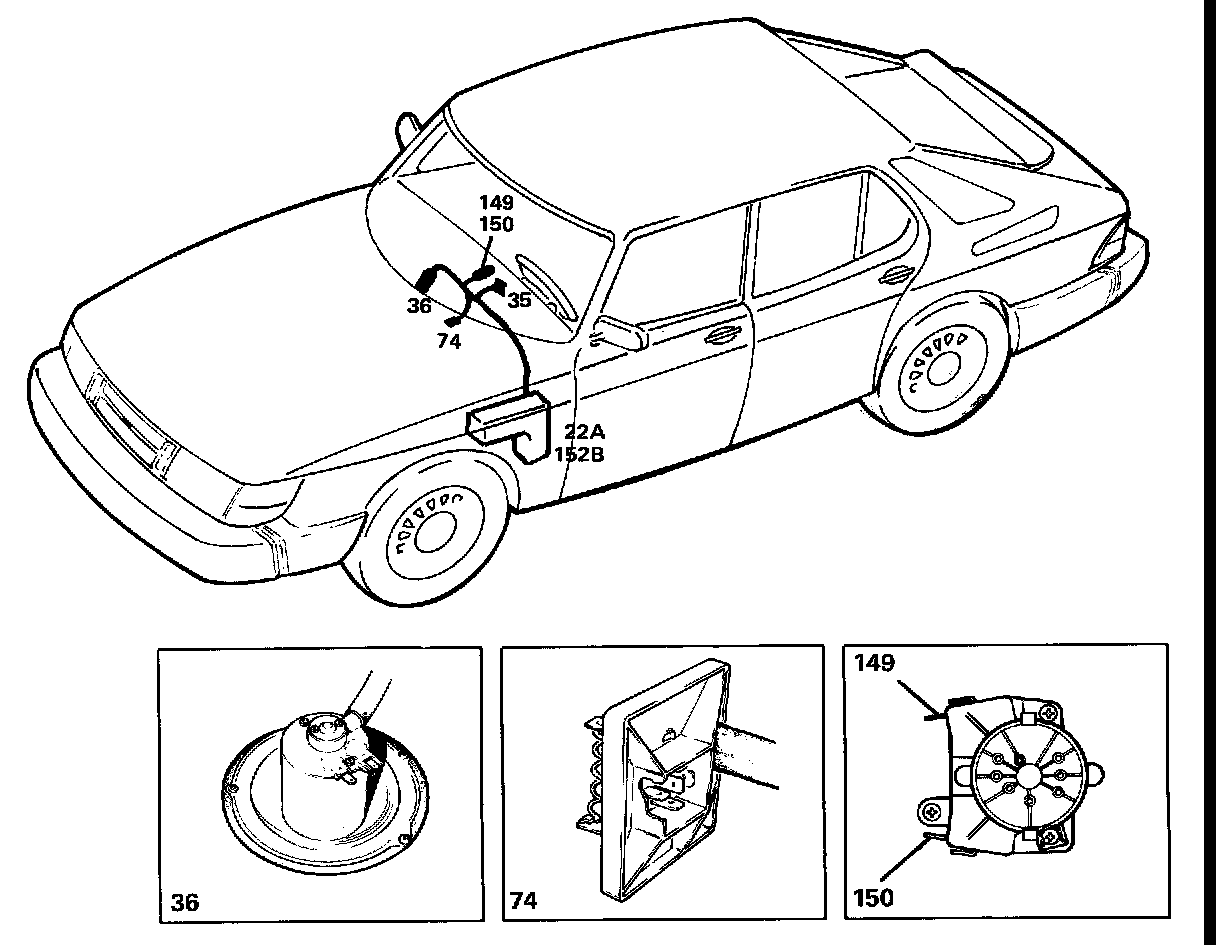 149
150
36
35
74
22A
152B

36

74

149
150