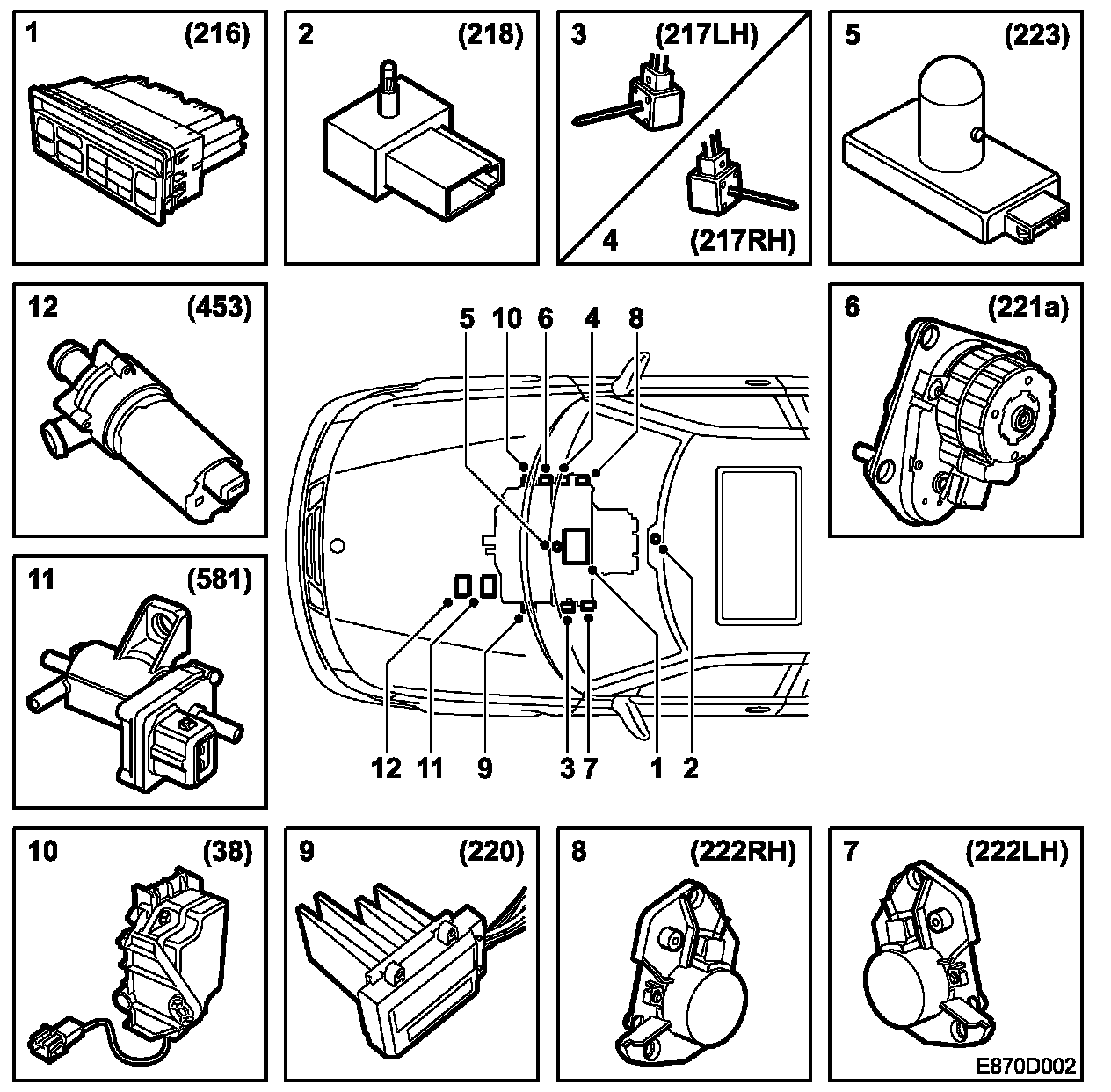 1 (216)

2 (218)

3 (217LH)

4 (217RH)

5 (223)

12 (453)

5 10 6 4 8

6 (221a)

11 (581)

12 11 9 3 7 1 2

10 (38)

9 (220)

8 (222RH)

7 (222LH)

E870D002