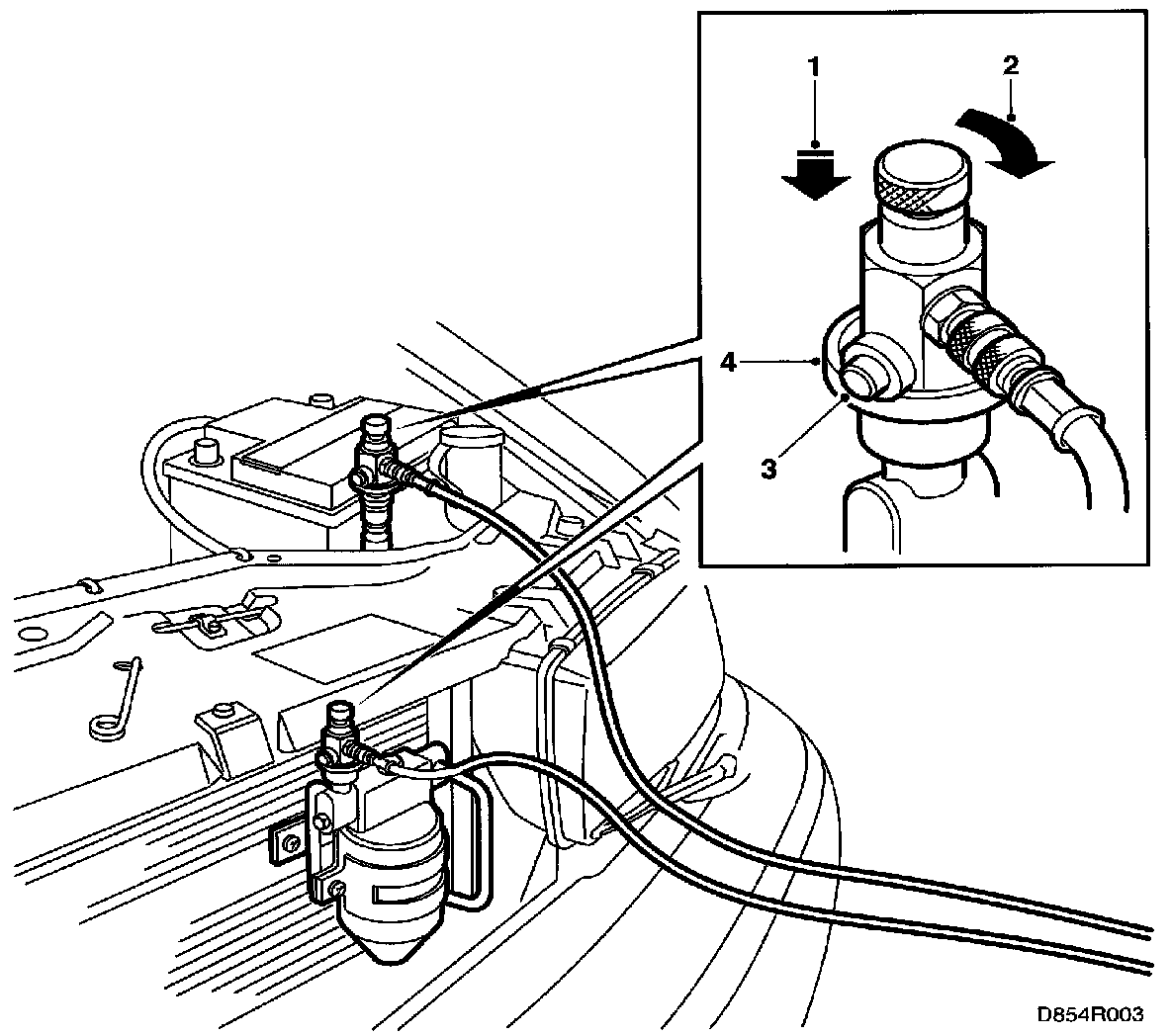 1
2
4
3
D854R003