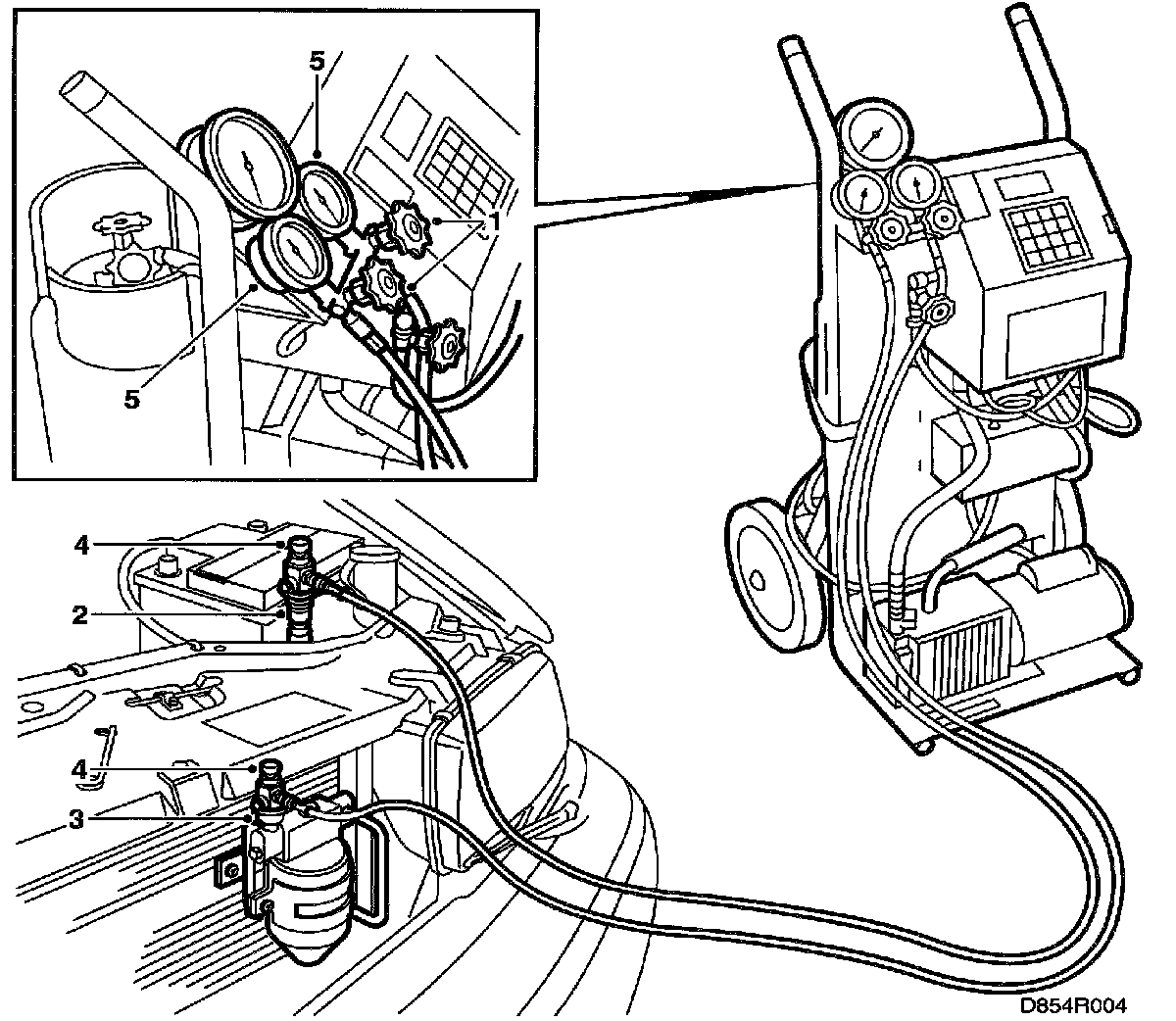 5
1
5
4
2
4
3
D854R004