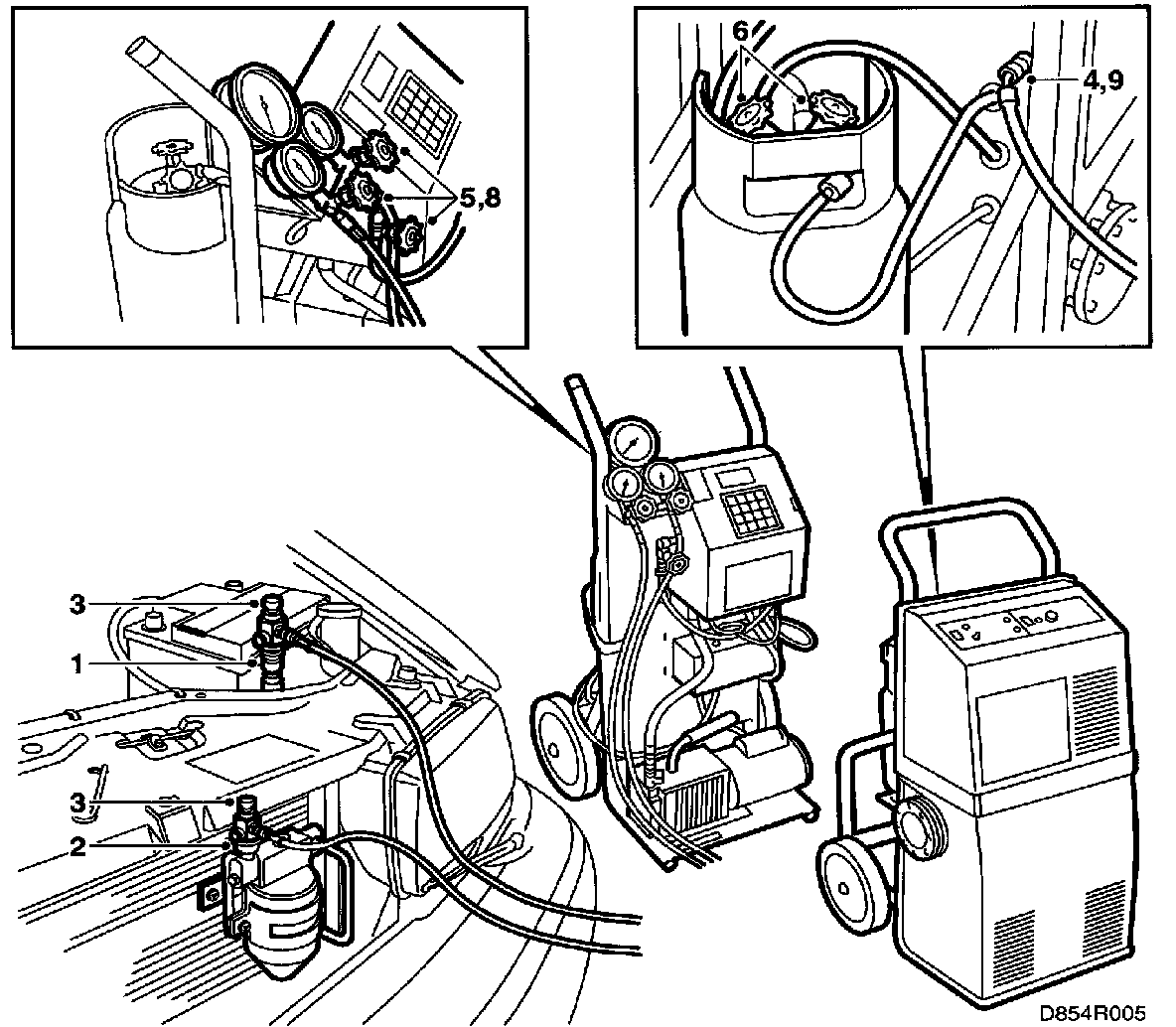 5,8

6

4,9

3

1

3

2

D854R005