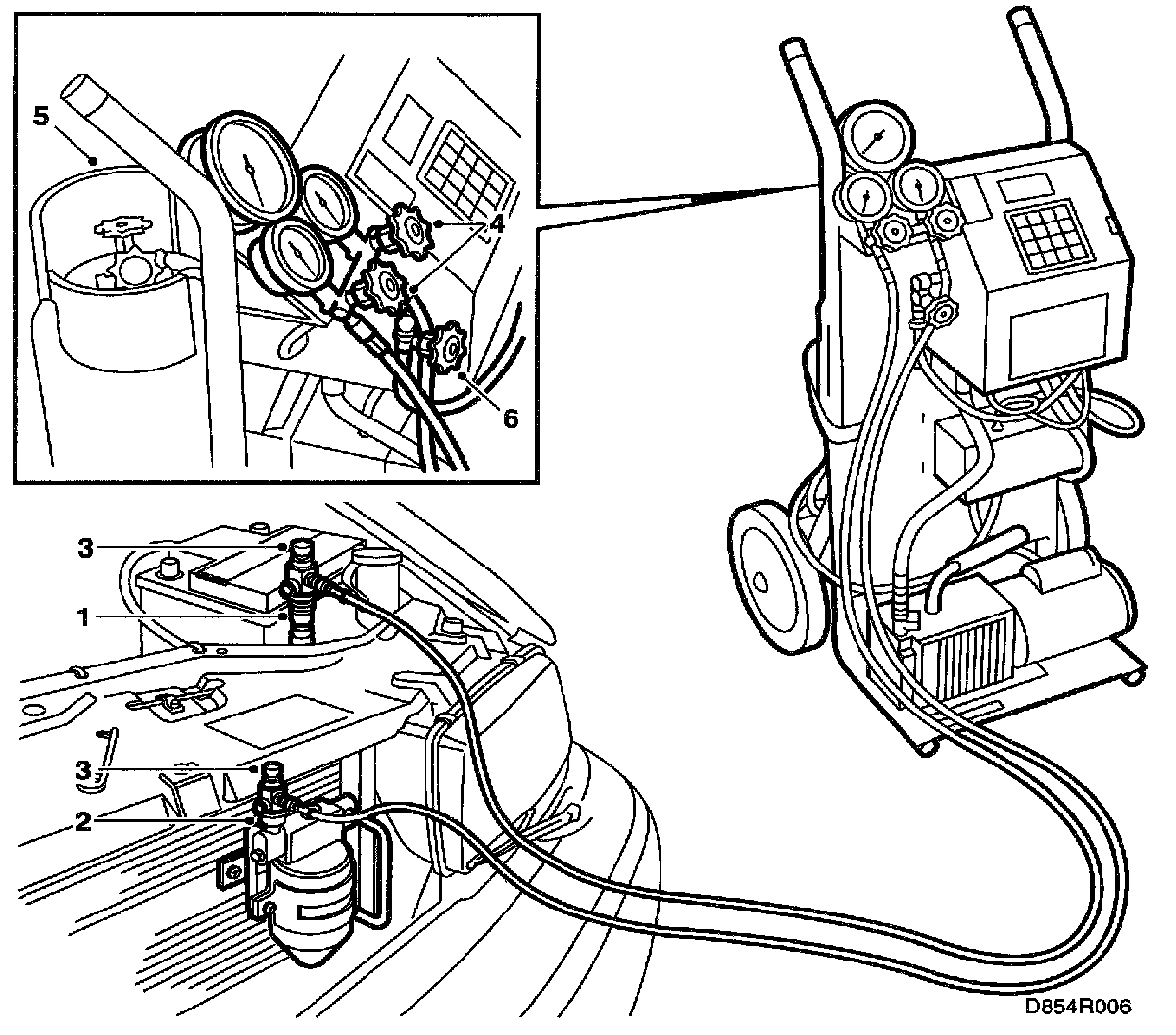 5
4
6
3
1
3
2
D854R006