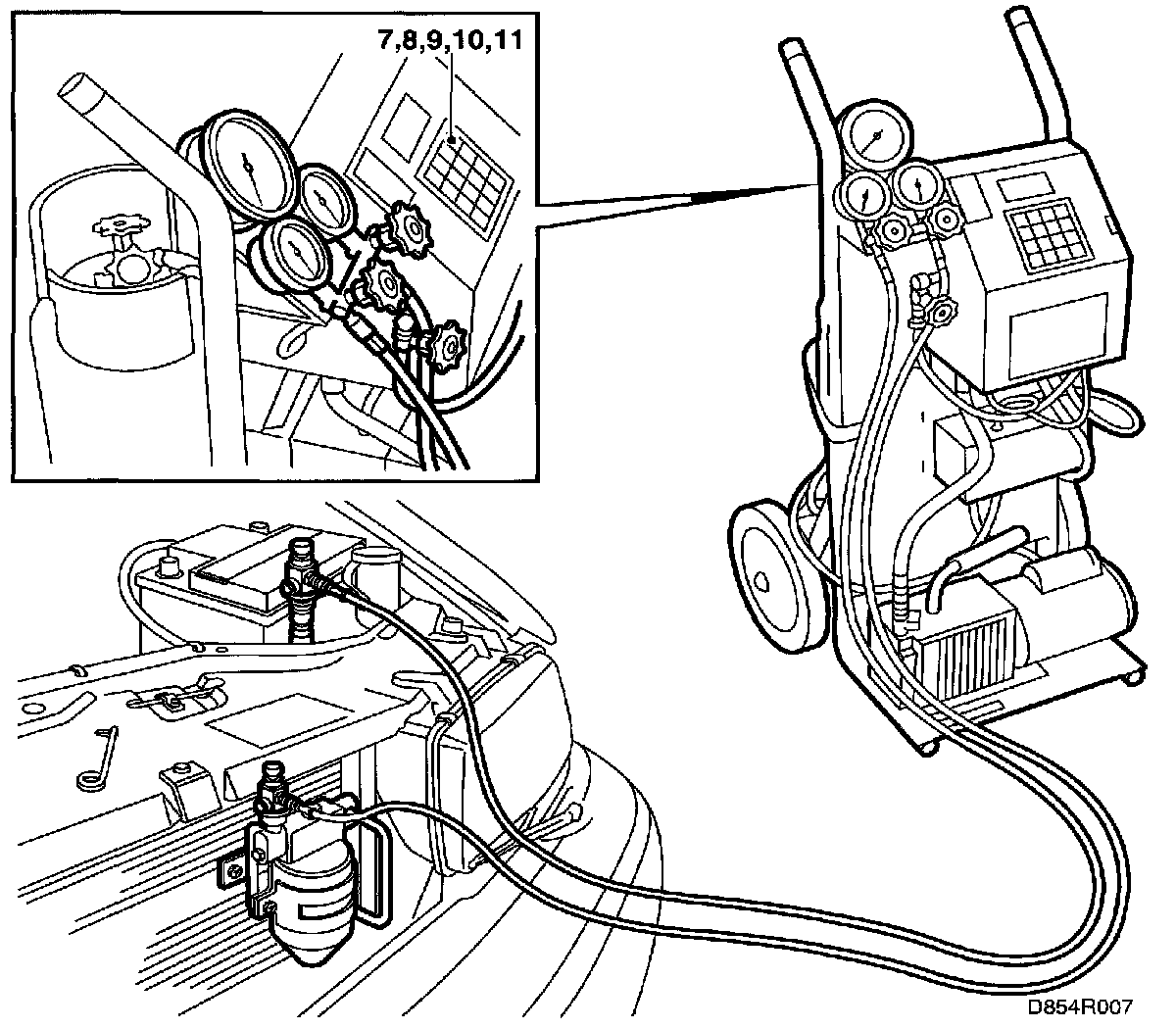 7,8,9,10,11

D854R007