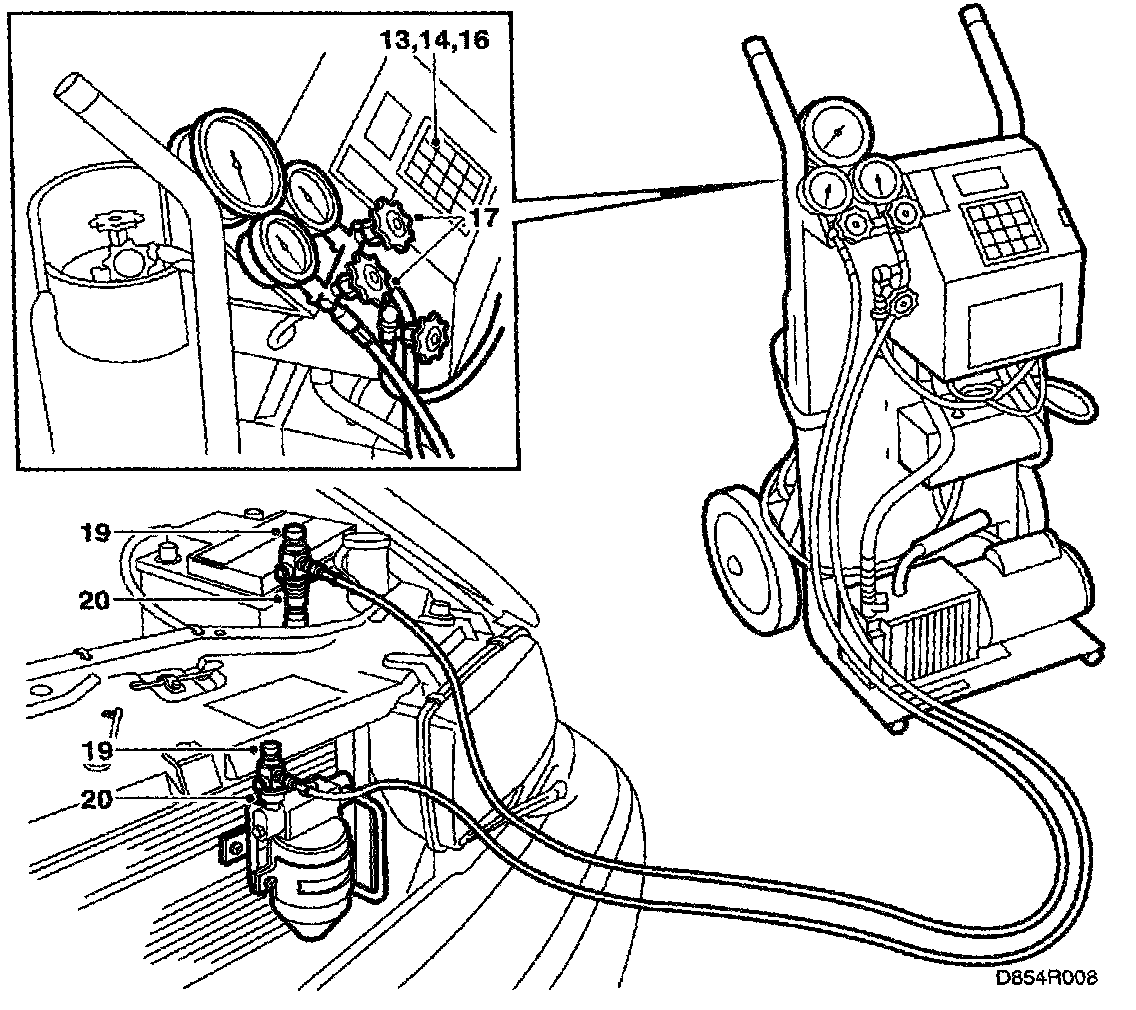 13,14,16

17

19

20

19

20

D854R008