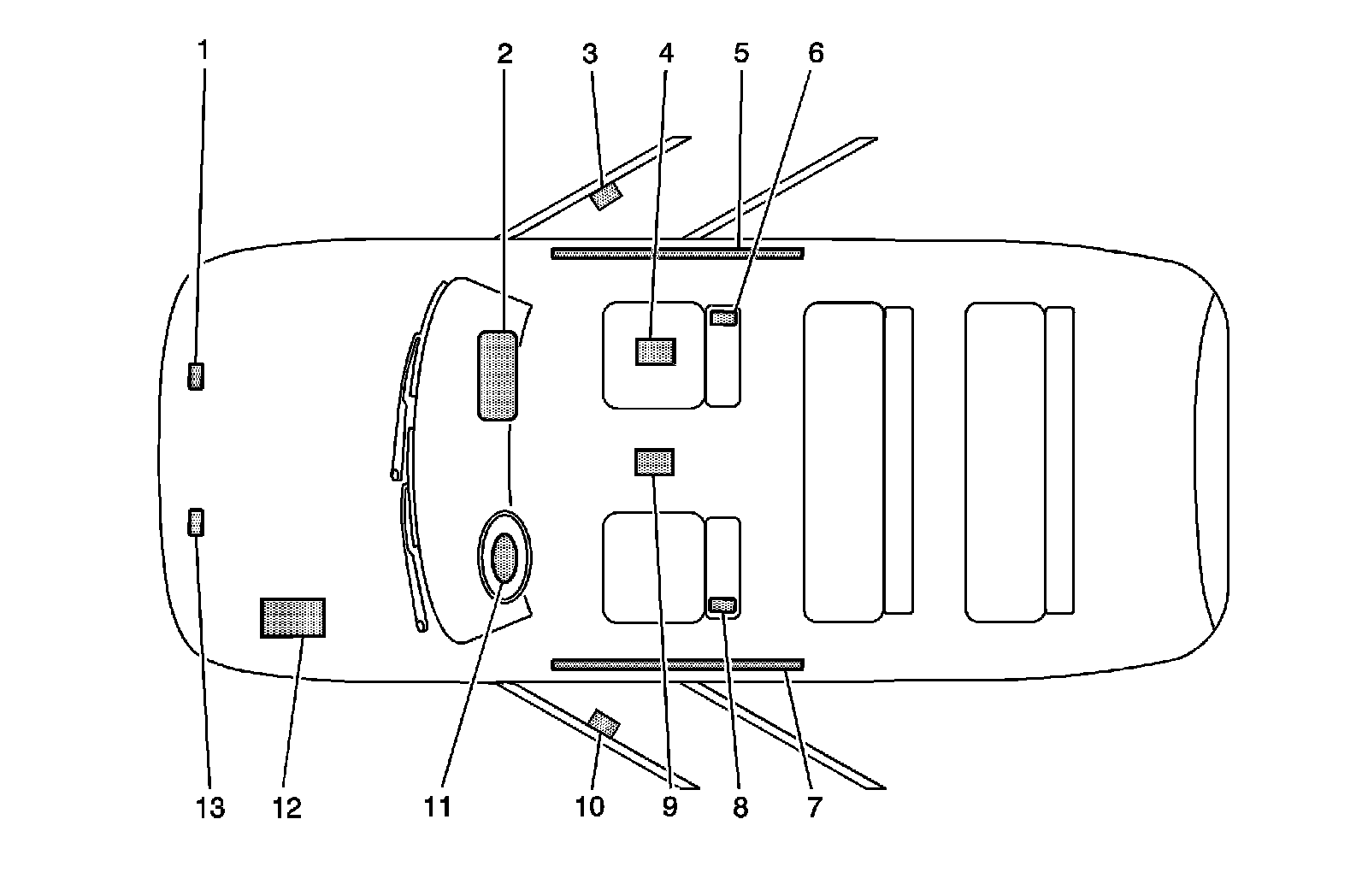 1
2
3
4
5
6
13
12
11
10
9
8
7