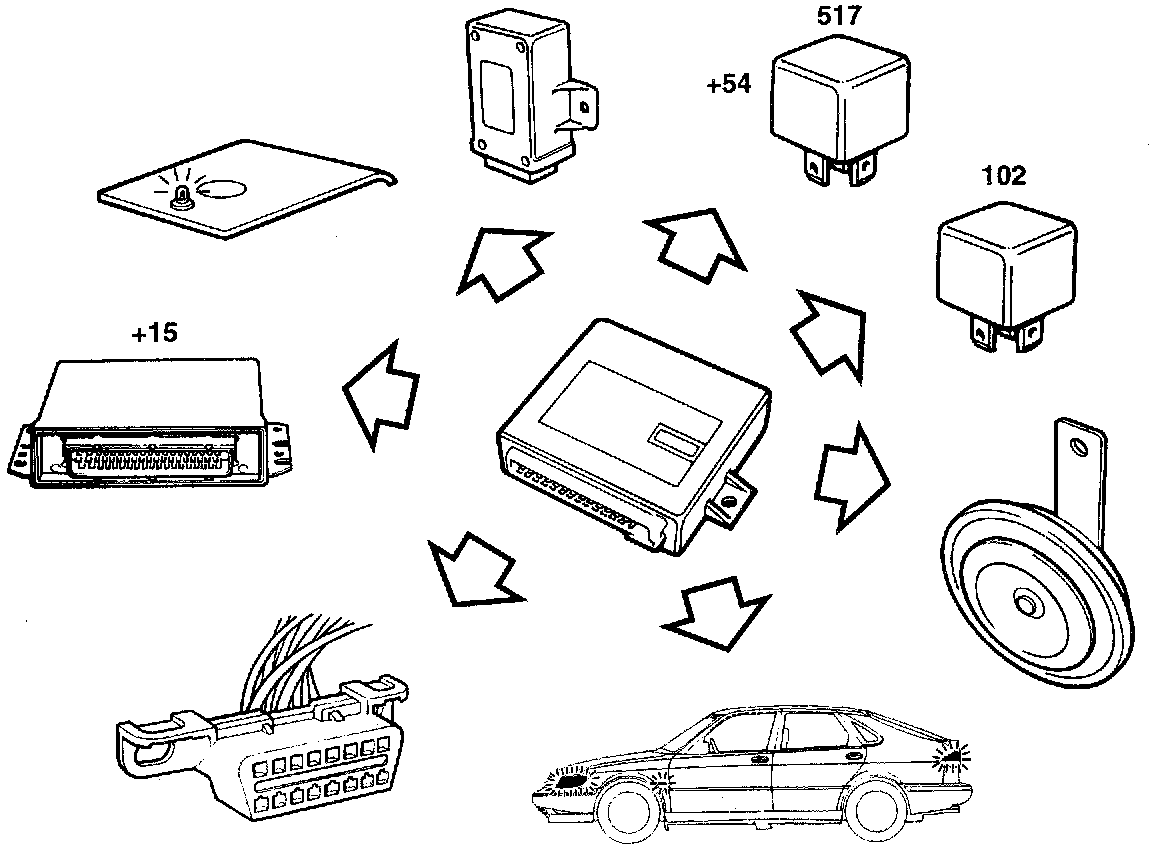 517
+54
102
+15