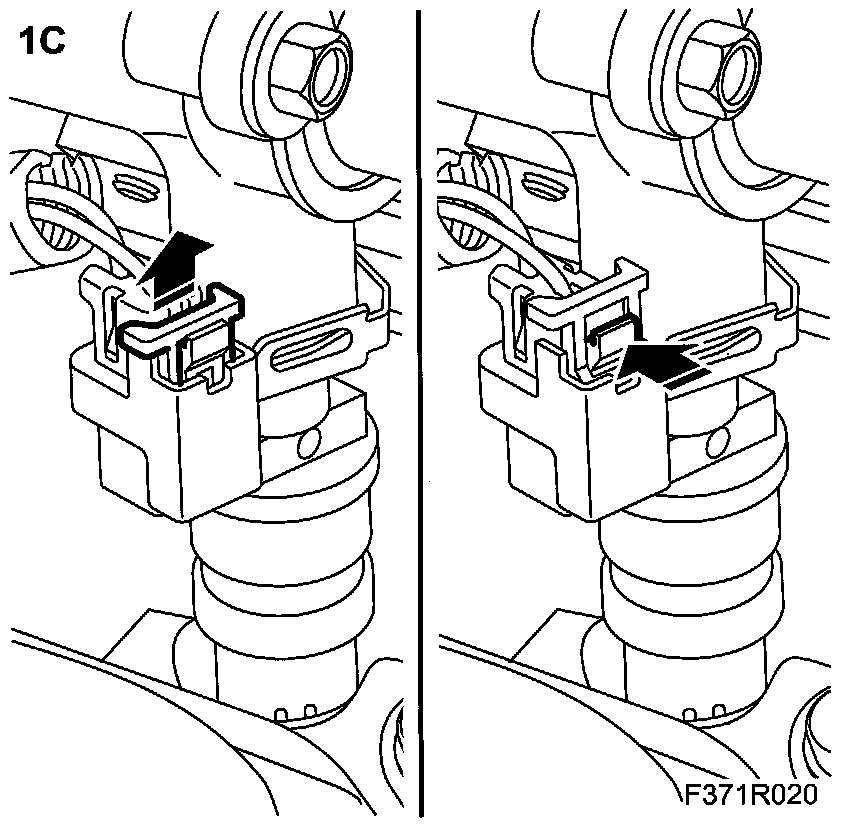 1C

F371R020