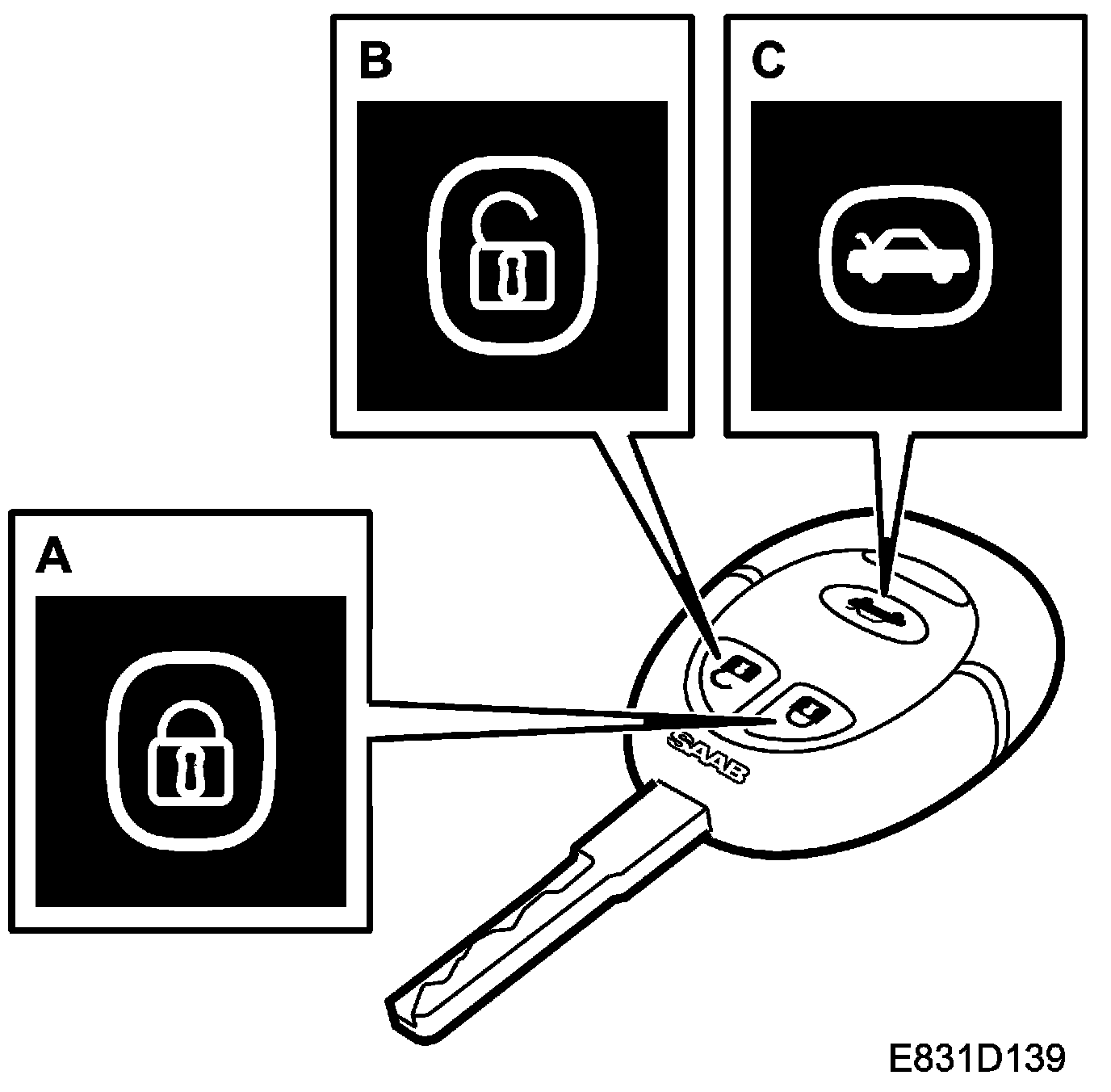 B

C

A

SAAB

E831D139