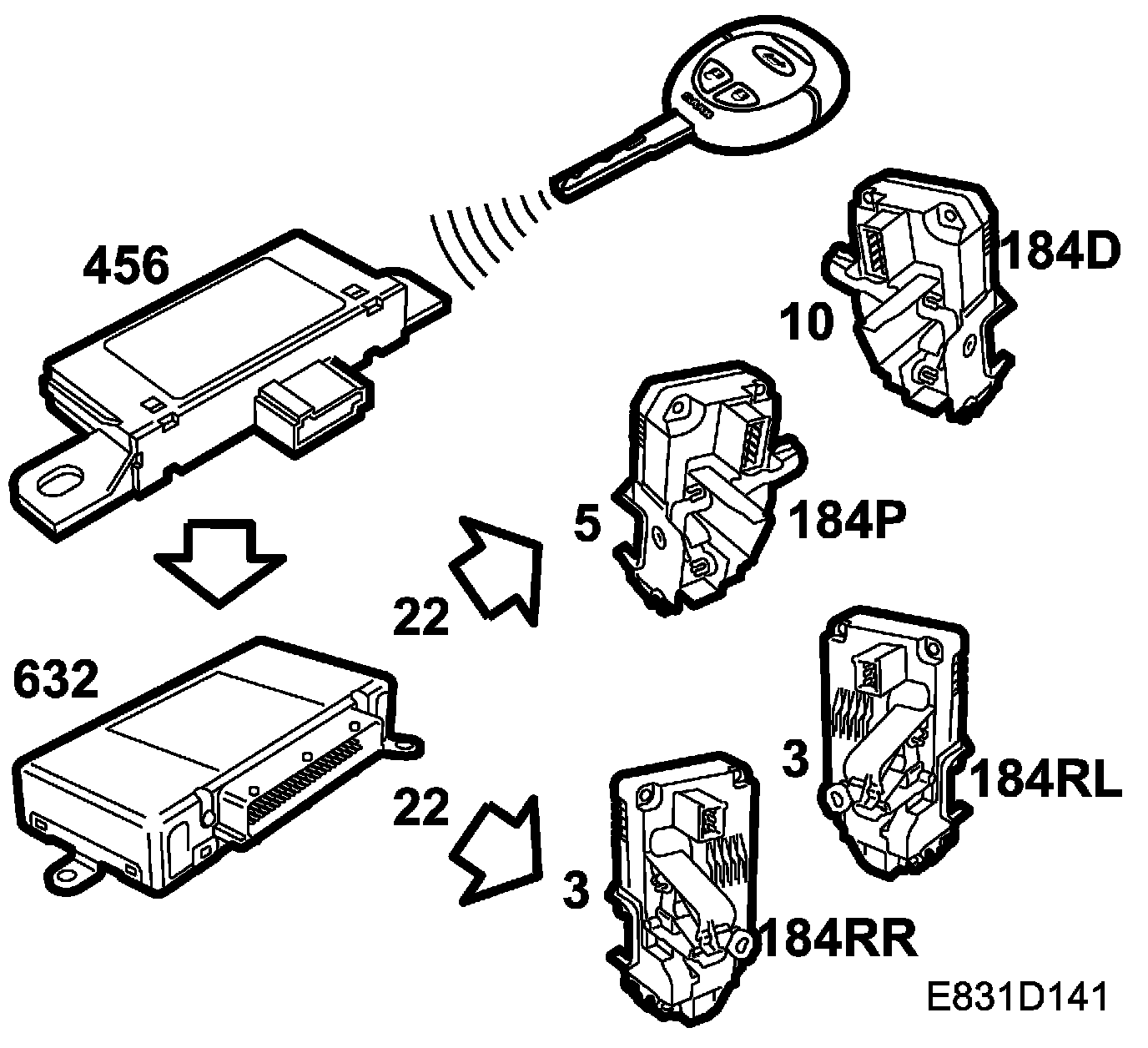 456

184D

10

5

184P

22

632

3

184RL

22

3

184RR

E831D141