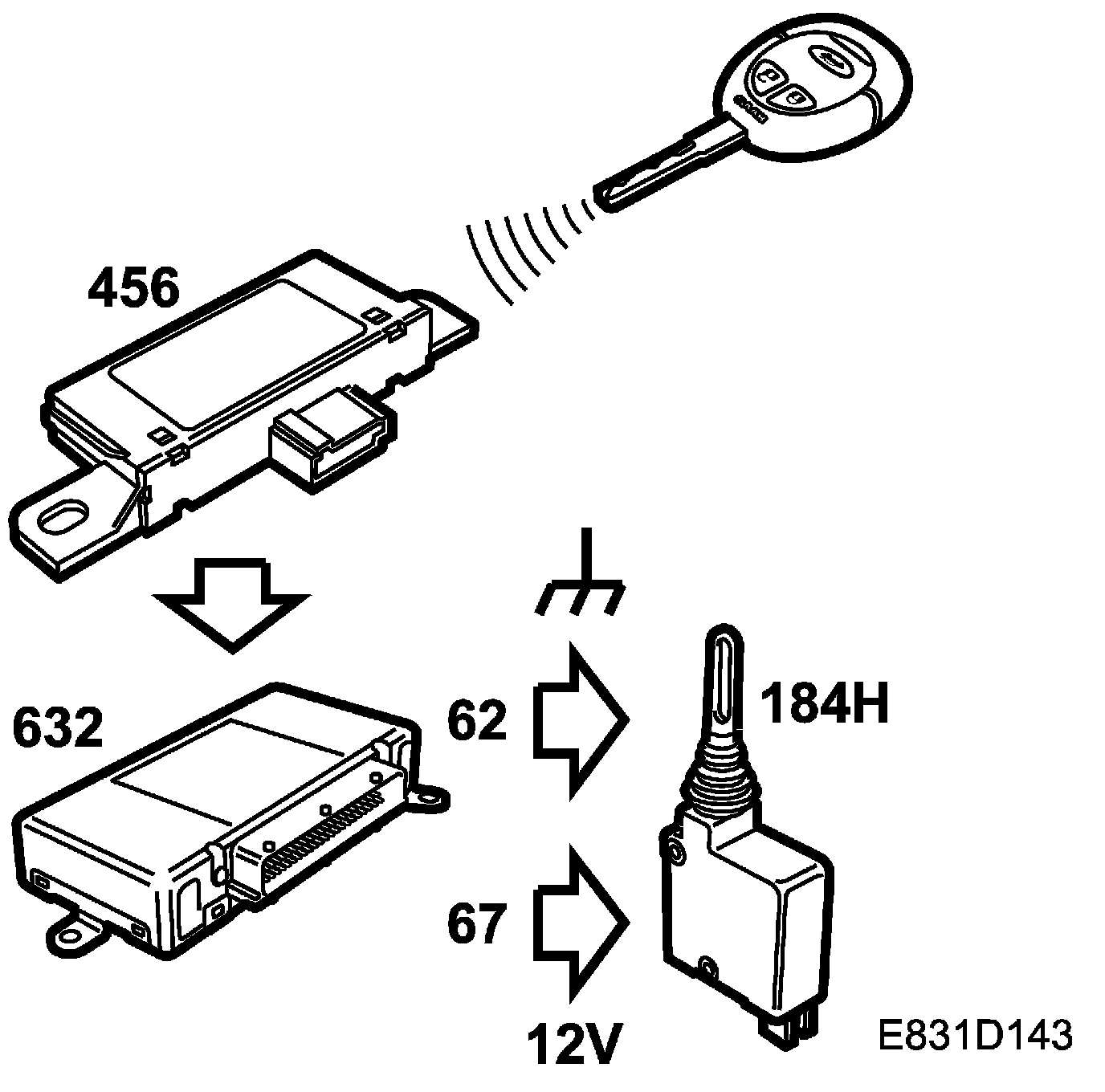 456

632

62

184H

67

12V

E831D143