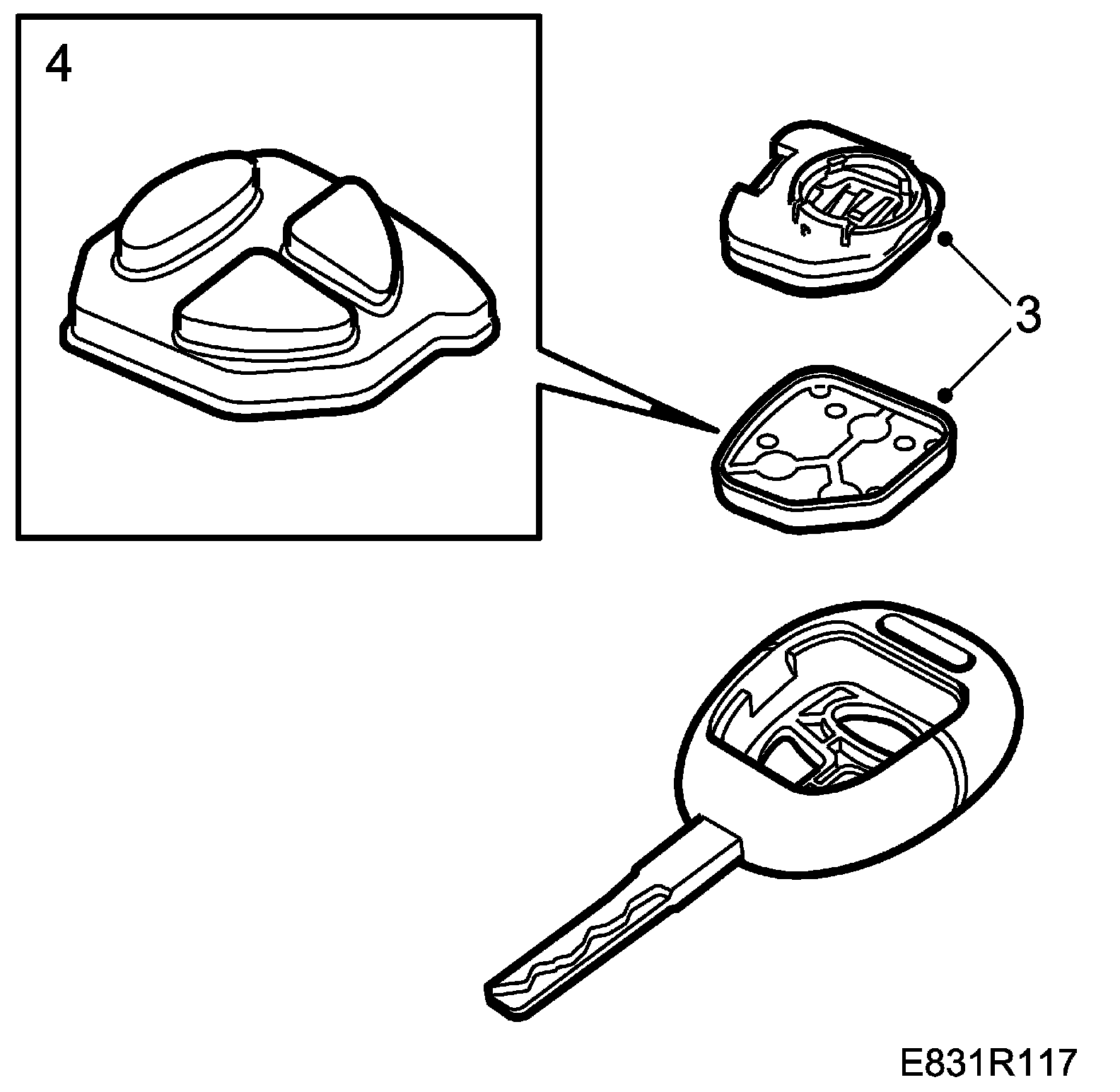 4

3

E831R117