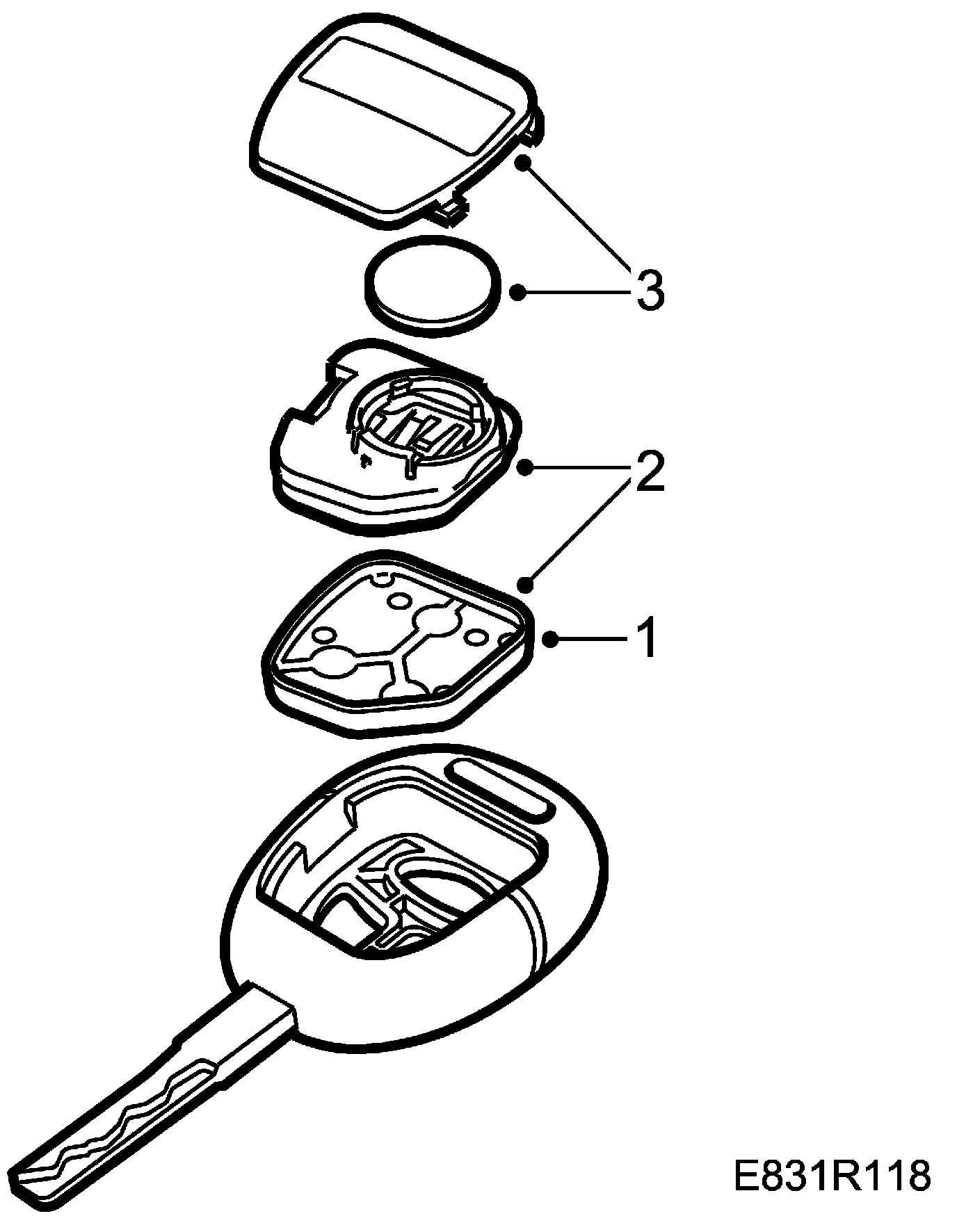 3
2
1
E831R118