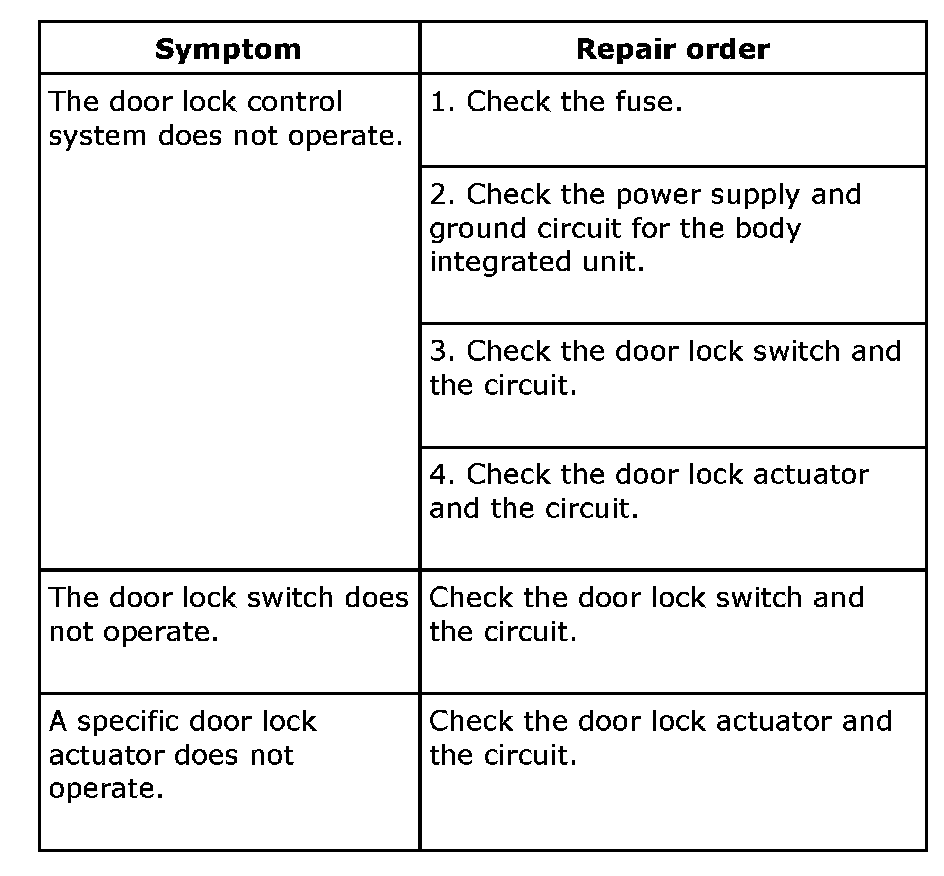 | Symptom | Repair order |
|---|---|
| The door lock control system does not operate. | 1. Check the fuse. |
| | 2. Check the power supply and ground circuit for the body integrated unit. |
| | 3. Check the door lock switch and the circuit. |
| | 4. Check the door lock actuator and the circuit. |
| The door lock switch does not operate. | Check the door lock switch and the circuit. |
| A specific door lock actuator does not operate. | Check the door lock actuator and the circuit. |