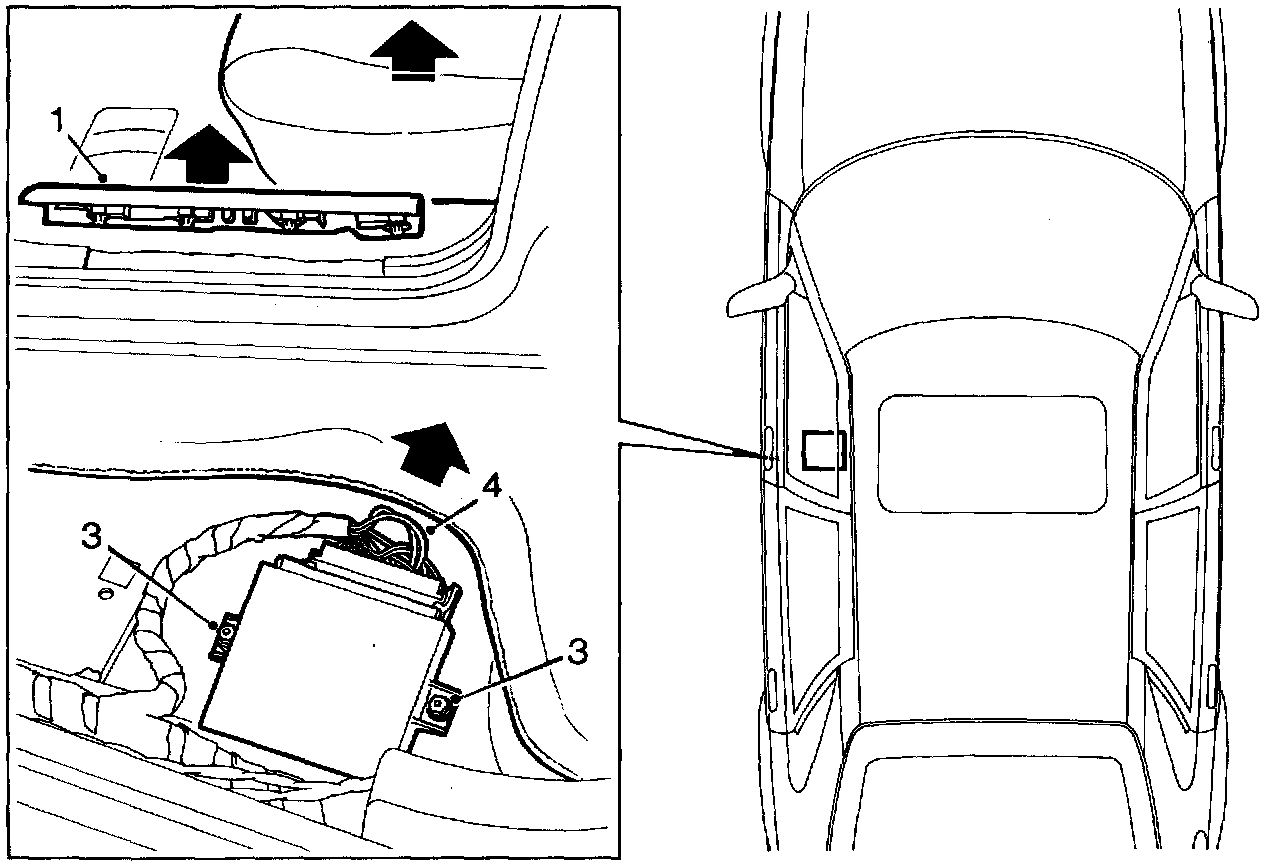 1
4
3
3