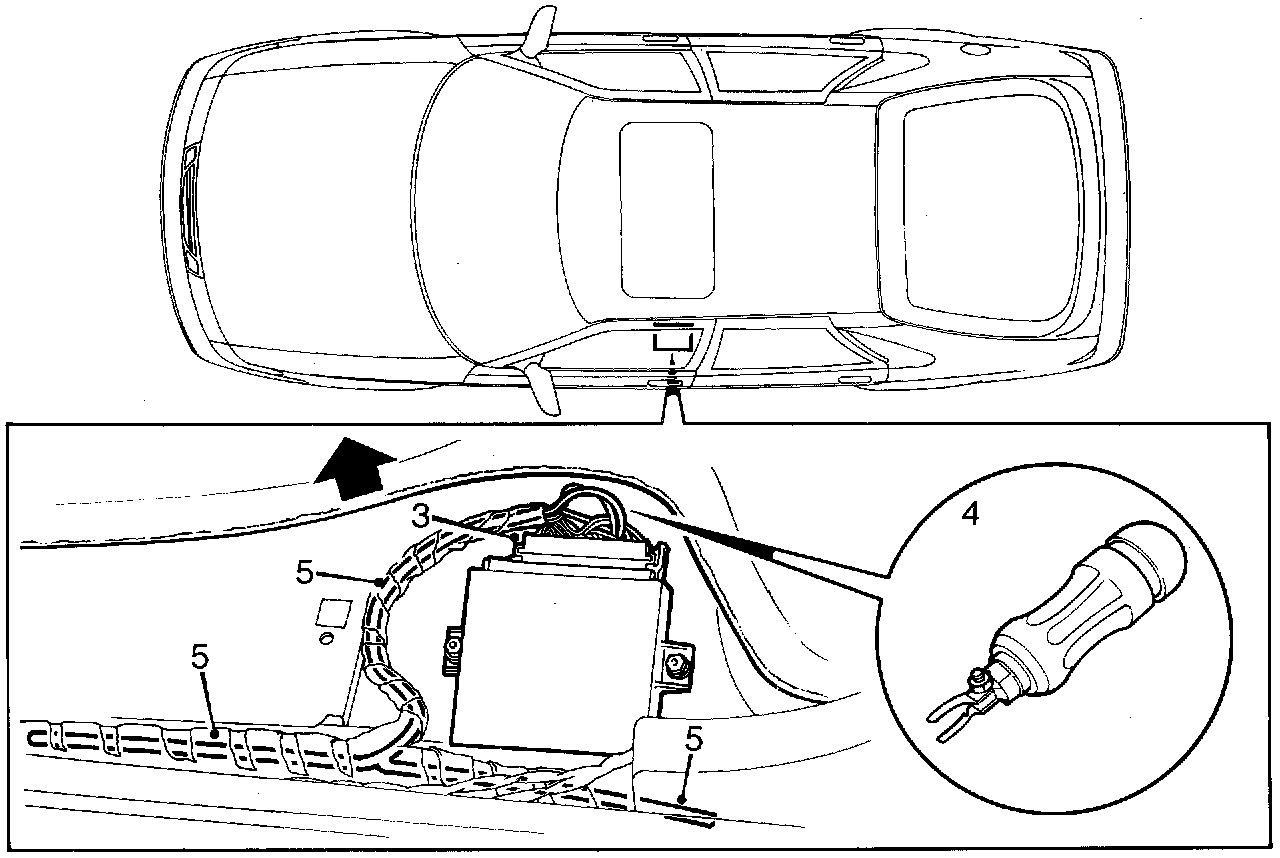 3
4
5
5
5