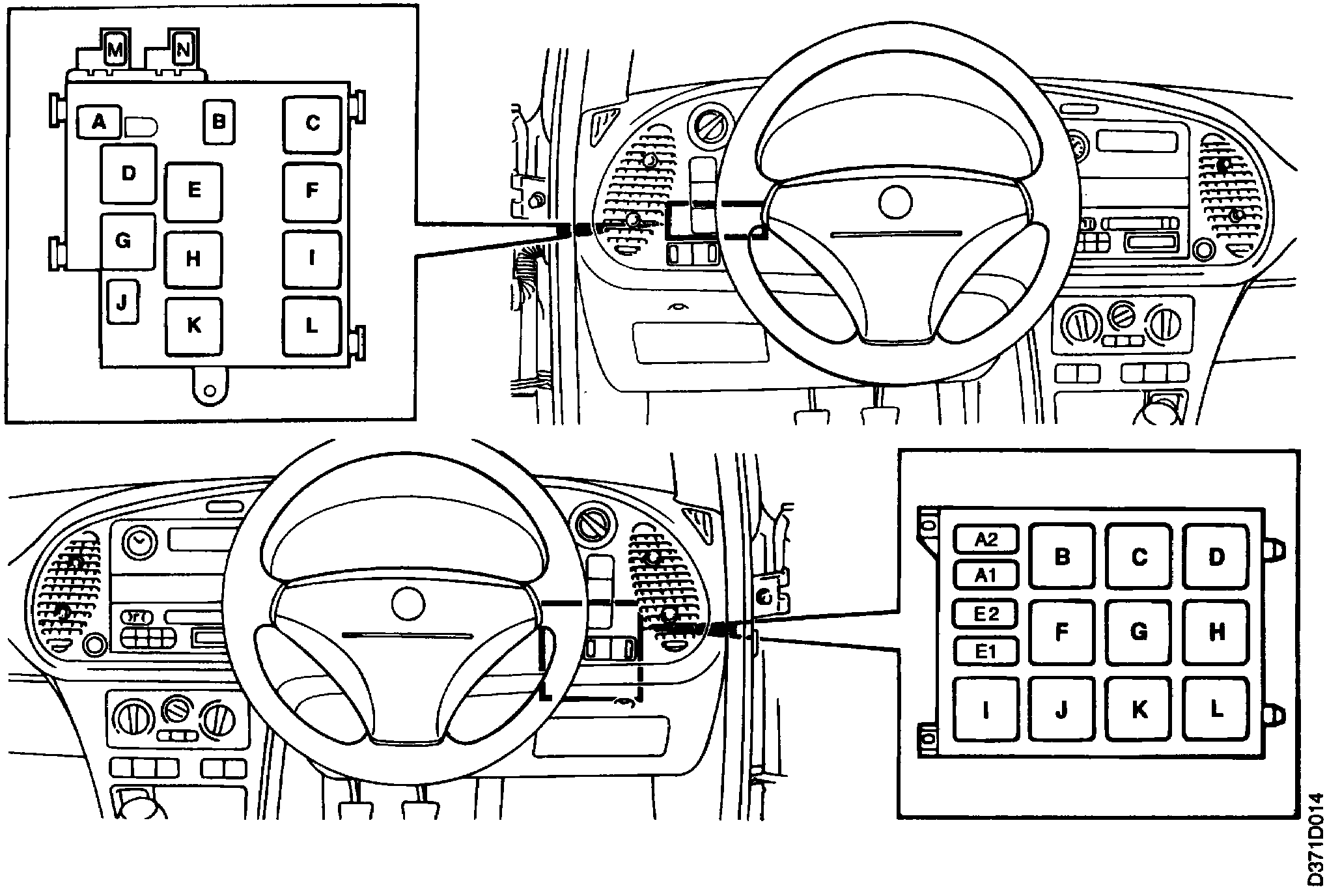 M N
A B C
D E F
G H I
J K L

A2 B C D
A1
E2 F G H
E1
I J K L

D371D014