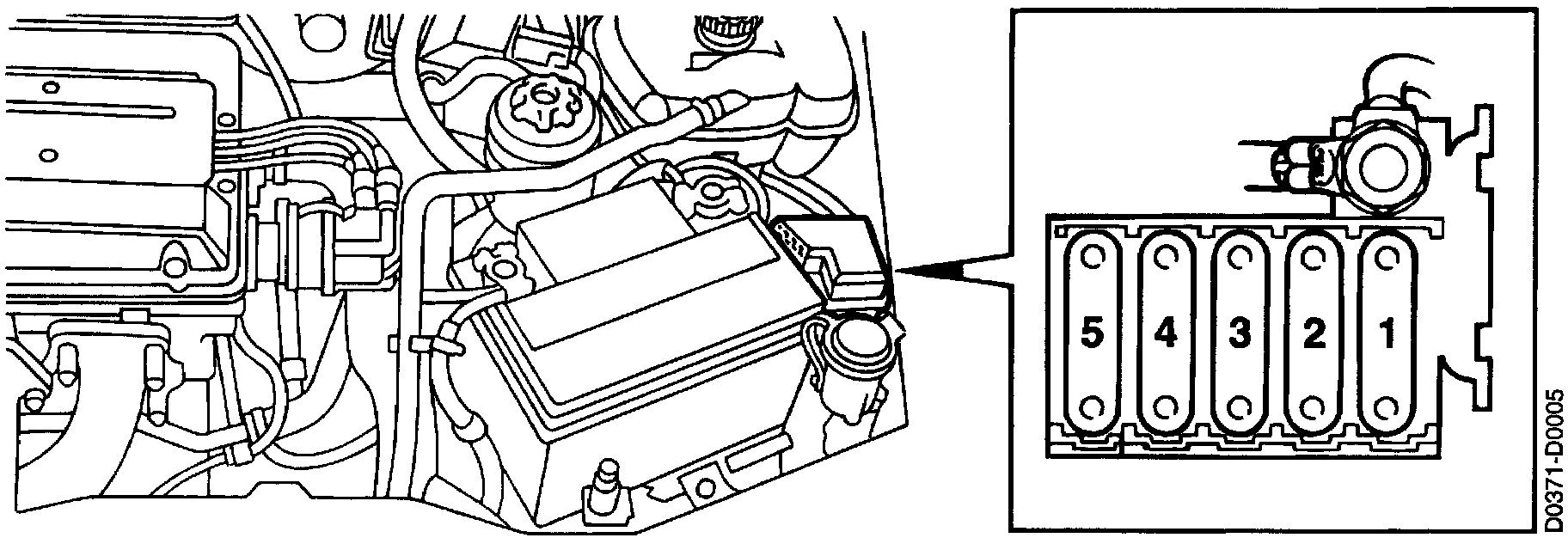 5
4
3
2
1
D0371-D0005