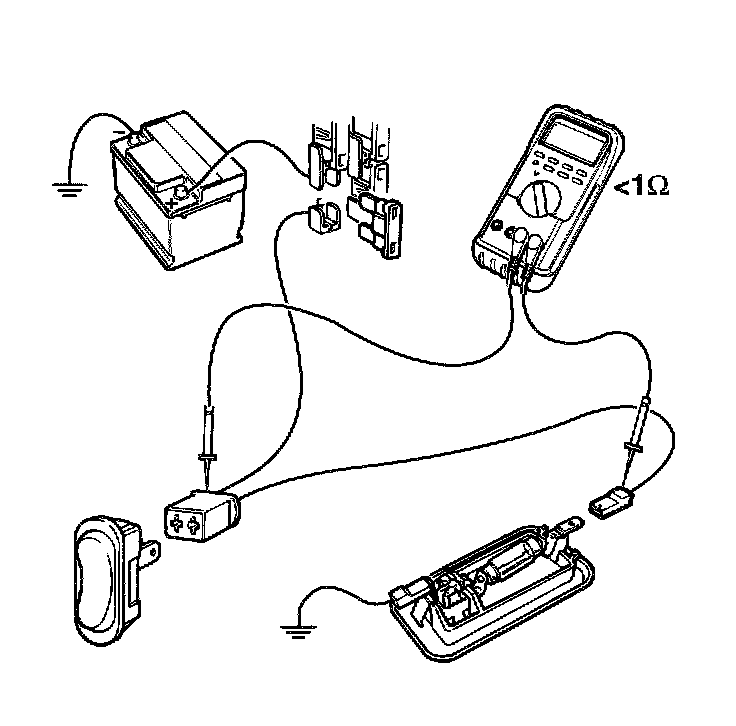 $<1\Omega$