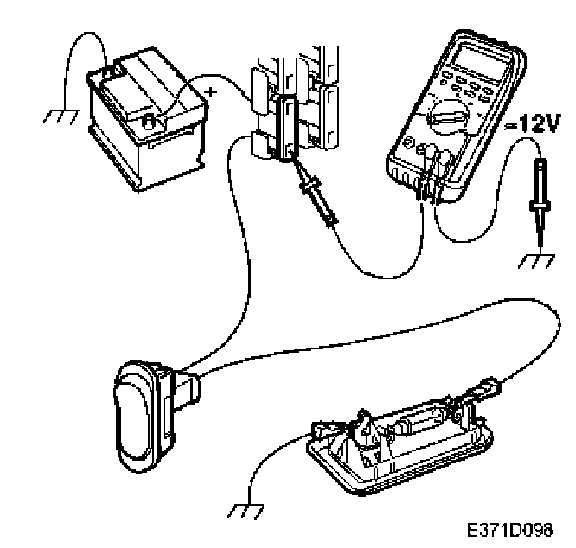 +

=12V

E371D098