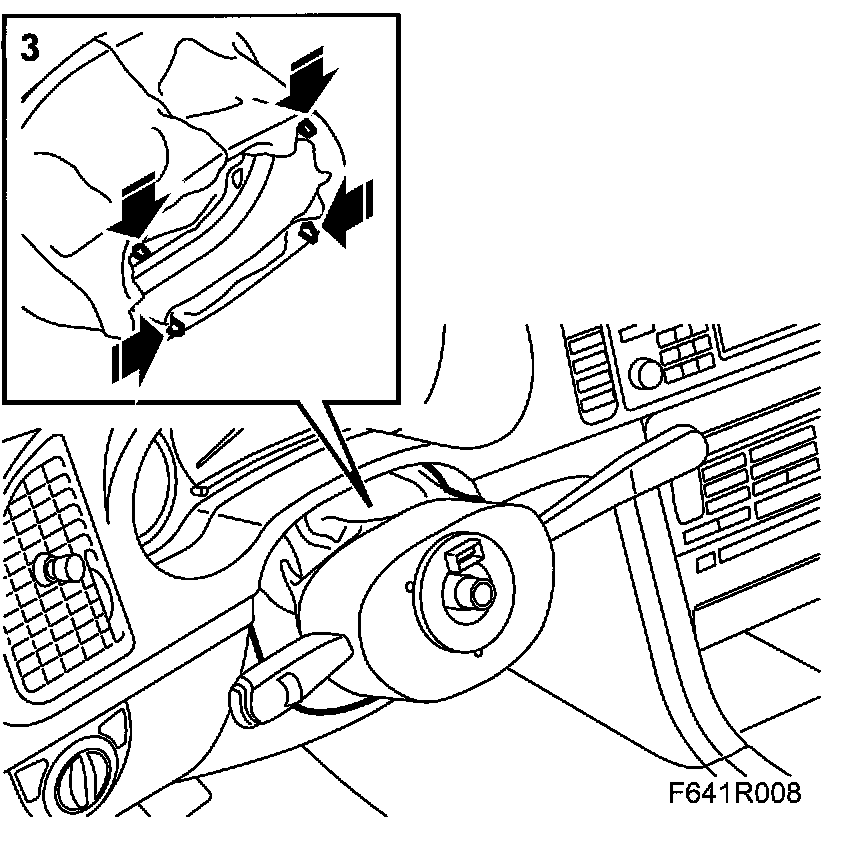 3

F641R008