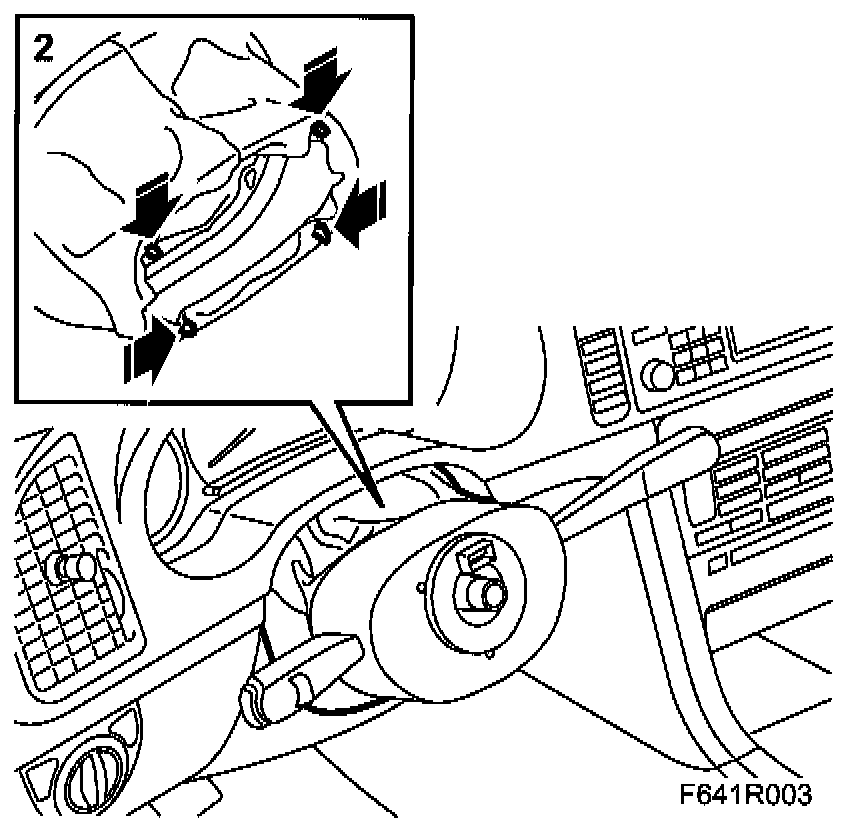 2

F641R003