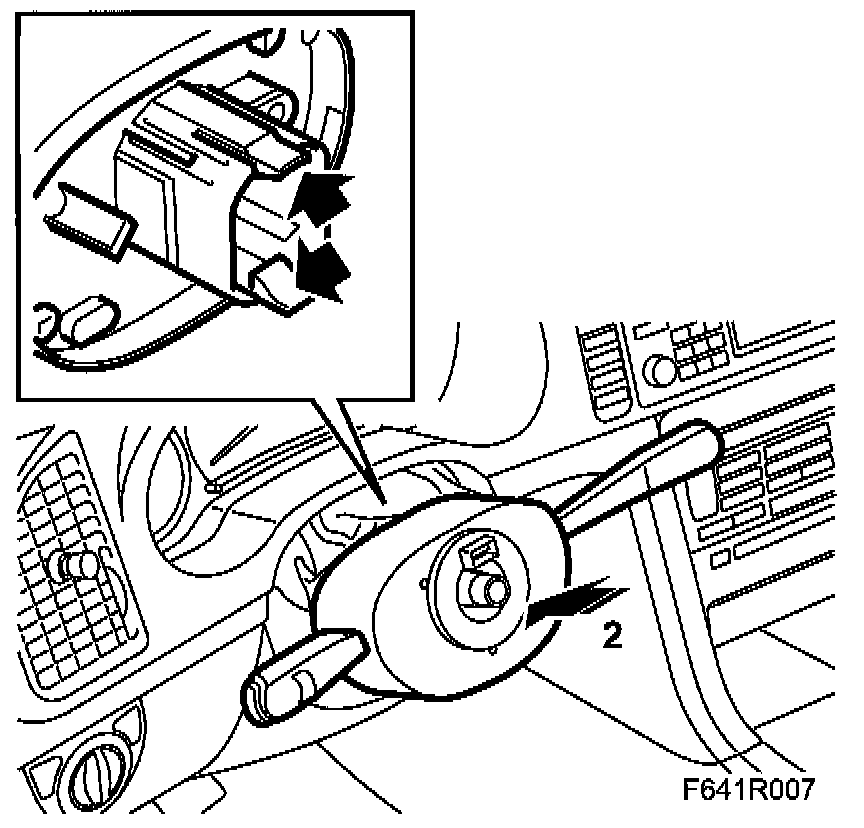 2

F641R007