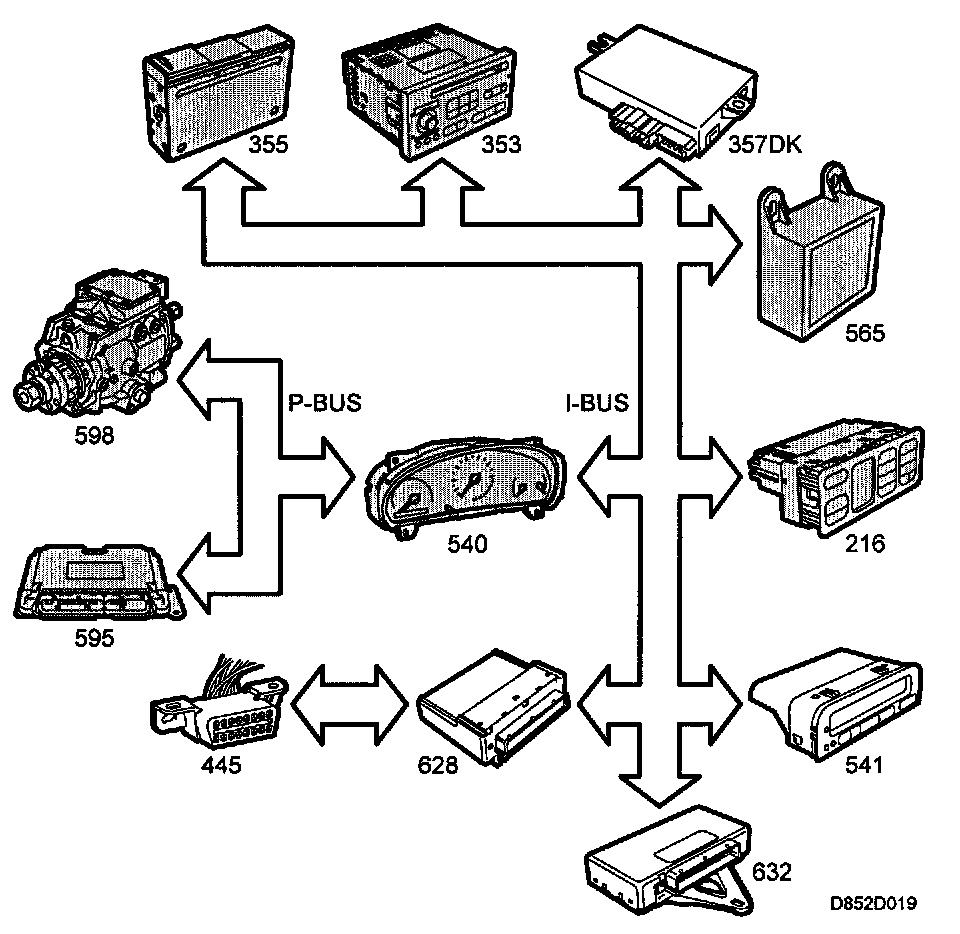 355
353
357DK
565
598
P-BUS
I-BUS
540
216
595
445
628
541
632
D852D019