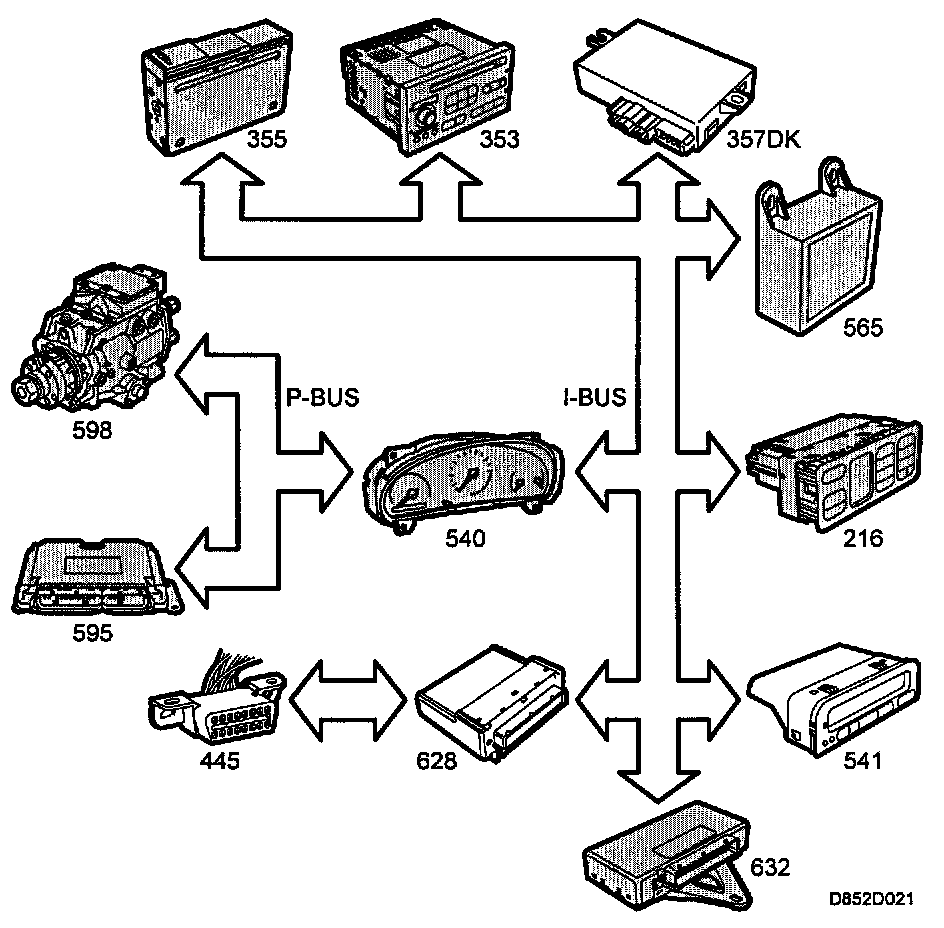 355
353
357DK
565
598
P-BUS
I-BUS
540
216
595
445
628
541
632
D852D021