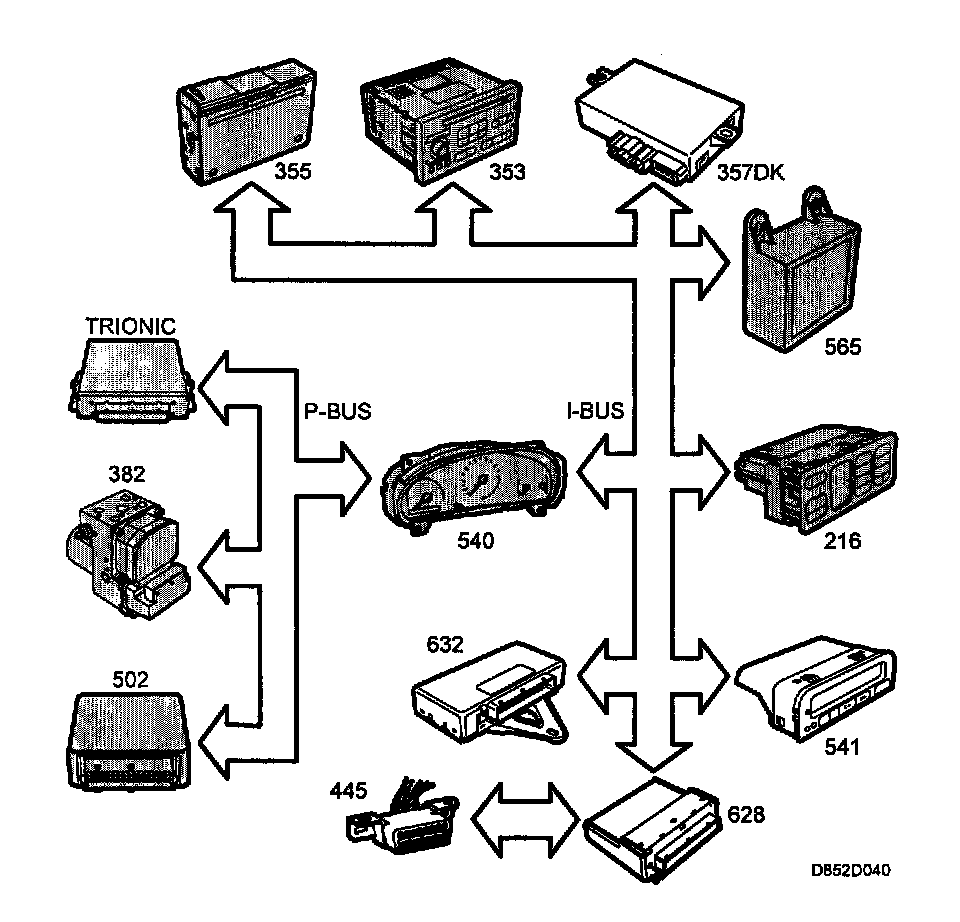 355
353
357DK
565
TRIONIC
P-BUS
I-BUS
382
540
216
632
502
541
445
628
D852D040