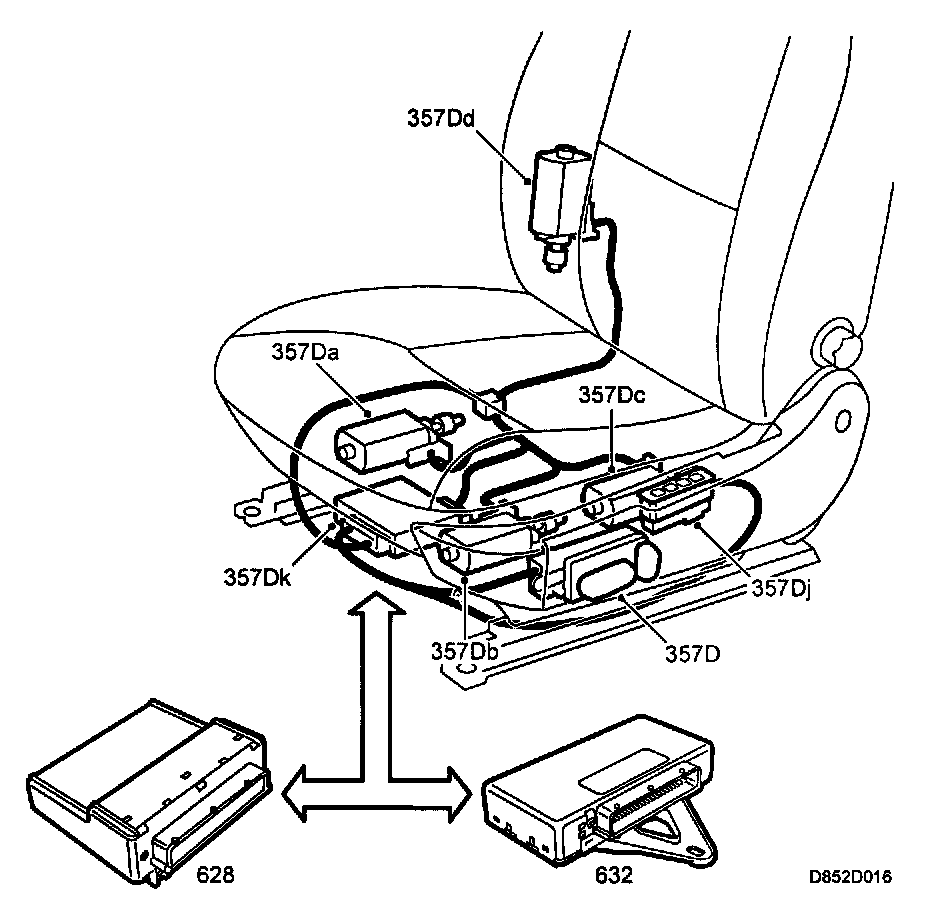 357Dd

357Da

357Dc

357Dk

357Dj

357Db

357D

628

632

D852D016