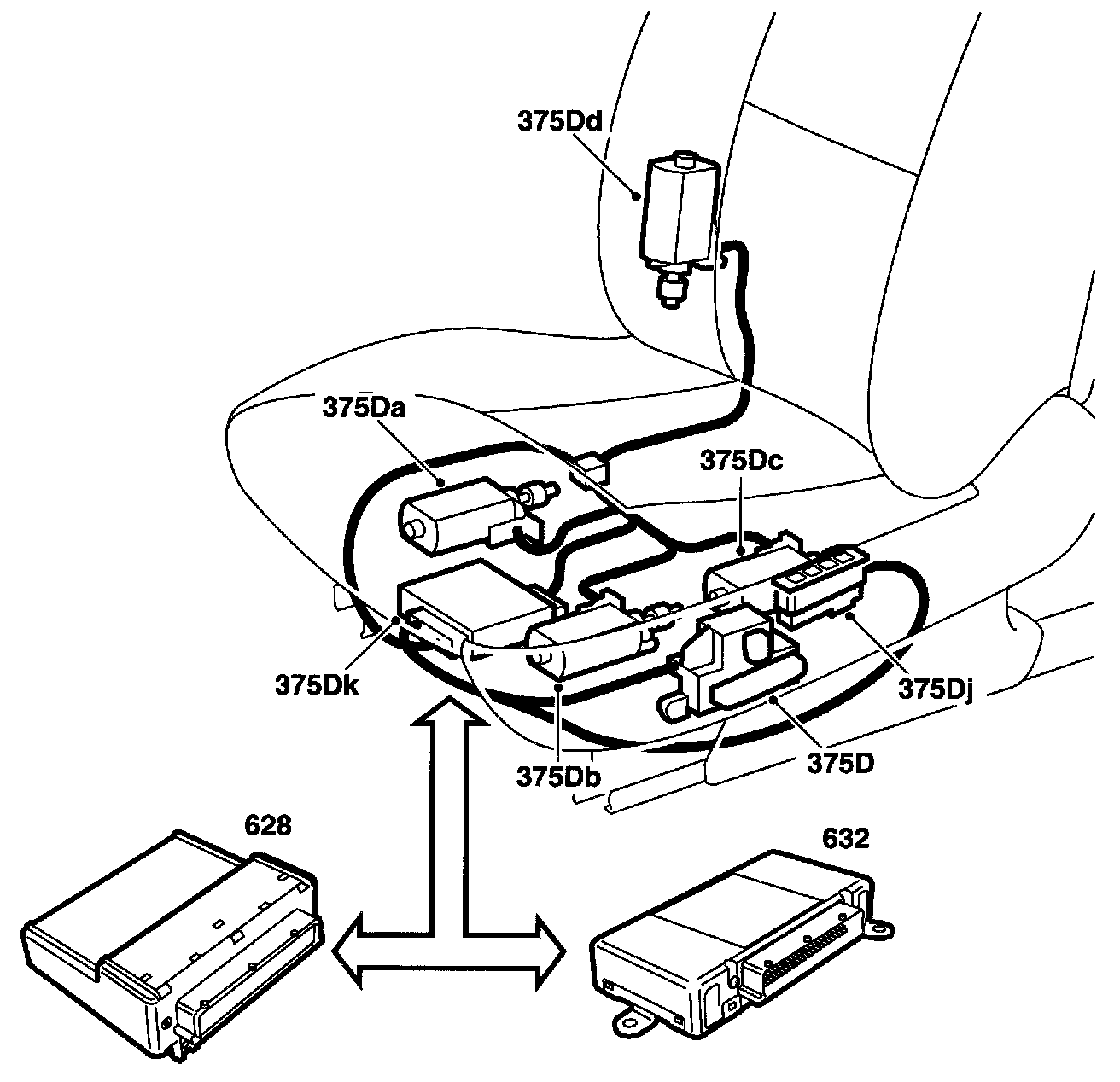 375Dd
375Da
375Dc
375Dk
375Dj
375Db
375D
628
632