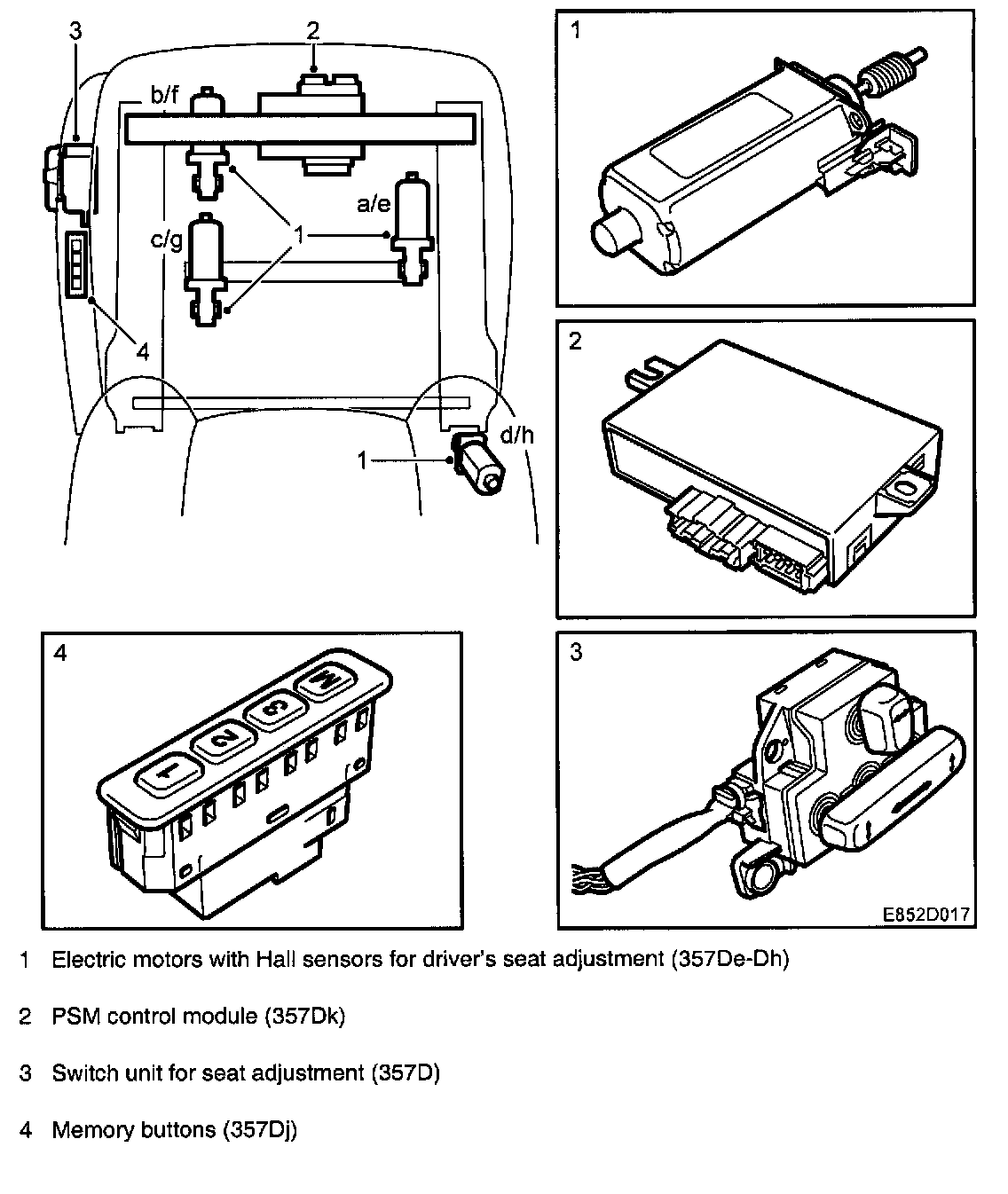 3
2
b/f
a/e
c/g
1
4
d/h
1

1

2

4
1 2 3 M

3
E852D017

1 Electric motors with Hall sensors for driver's seat adjustment (357De-Dh)

2 PSM control module (357Dk)

3 Switch unit for seat adjustment (357D)

4 Memory buttons (357Dj)