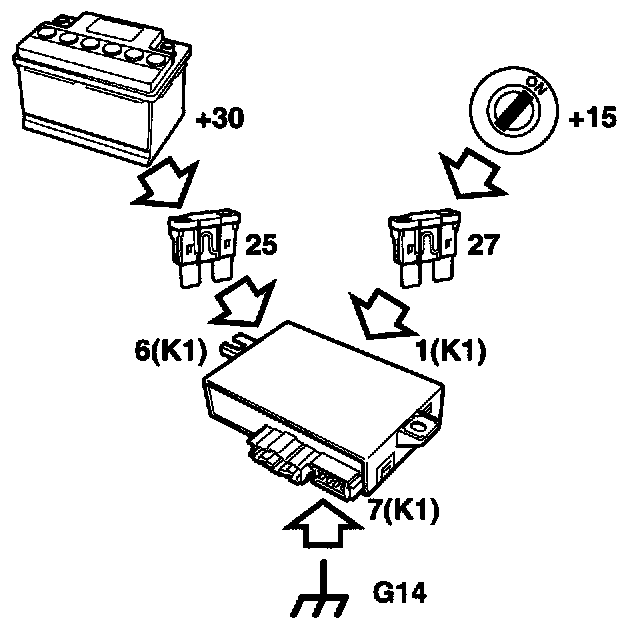 +30

ON

+15

25

27

6(K1)

1(K1)

7(K1)

G14