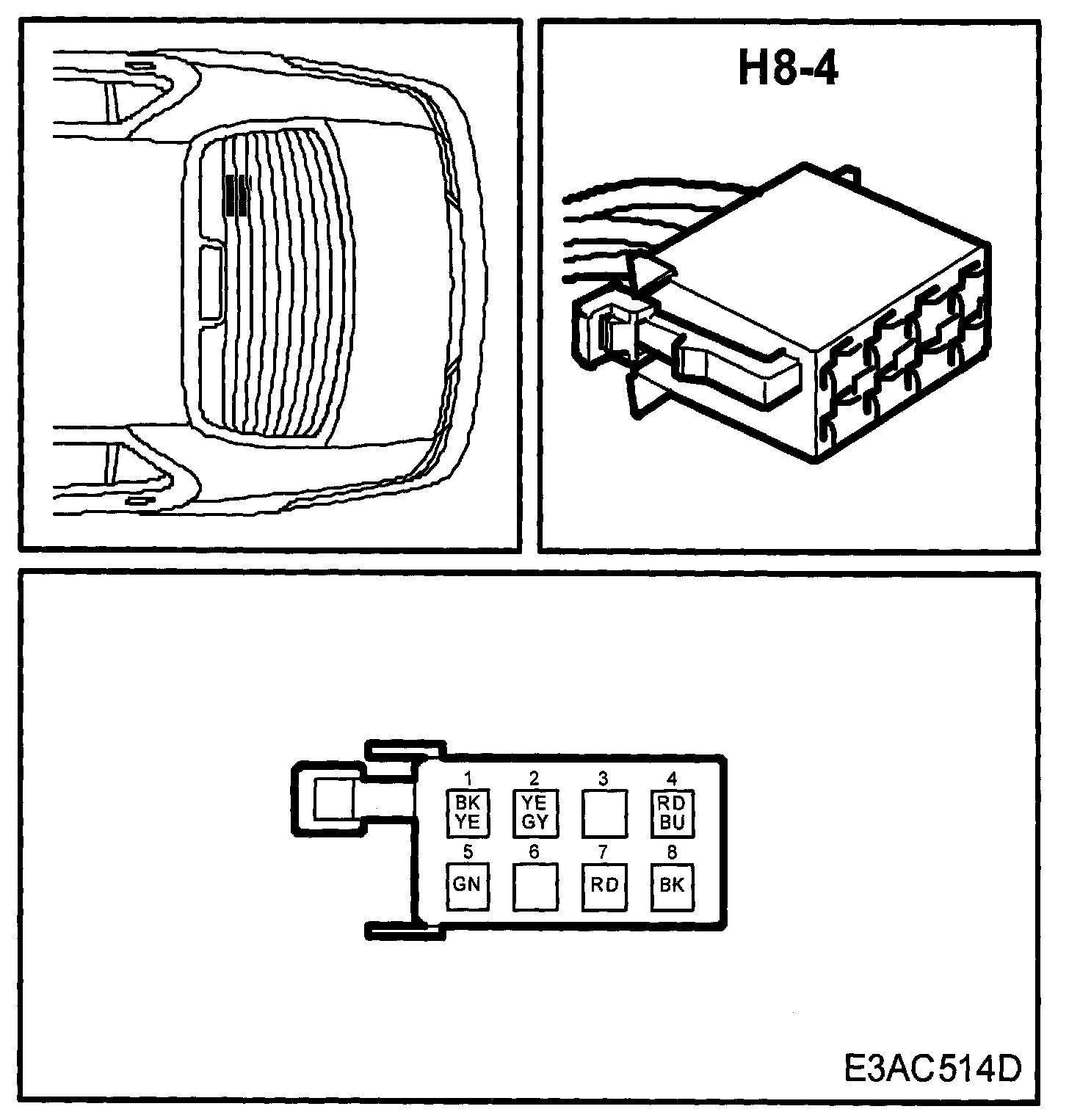 H8-4

1
BK
YE

2
YE
GY

3

4
RD
BU

5
GN

6

7
RD

8
BK

E3AC514D