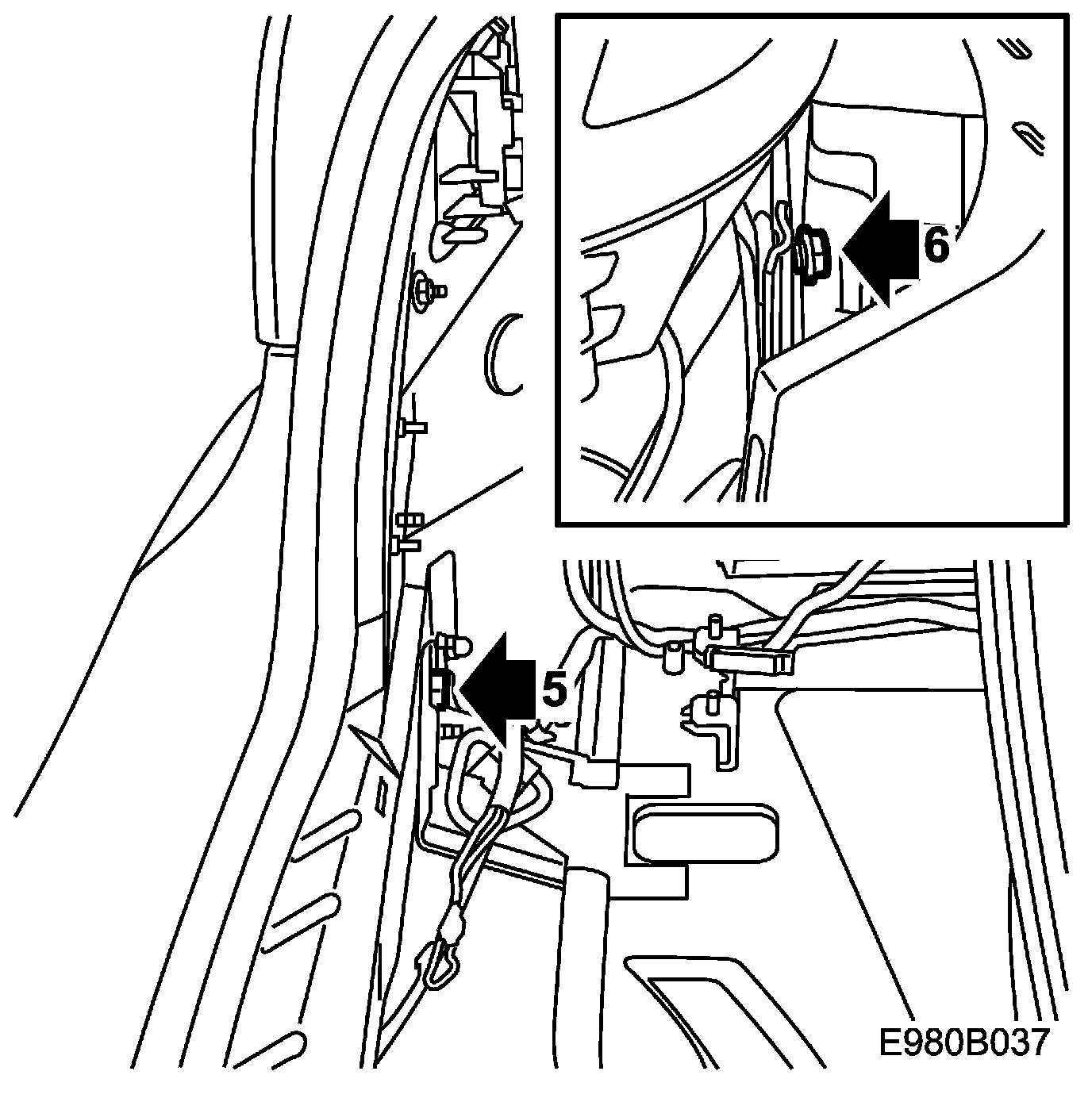 6

5

E980B037