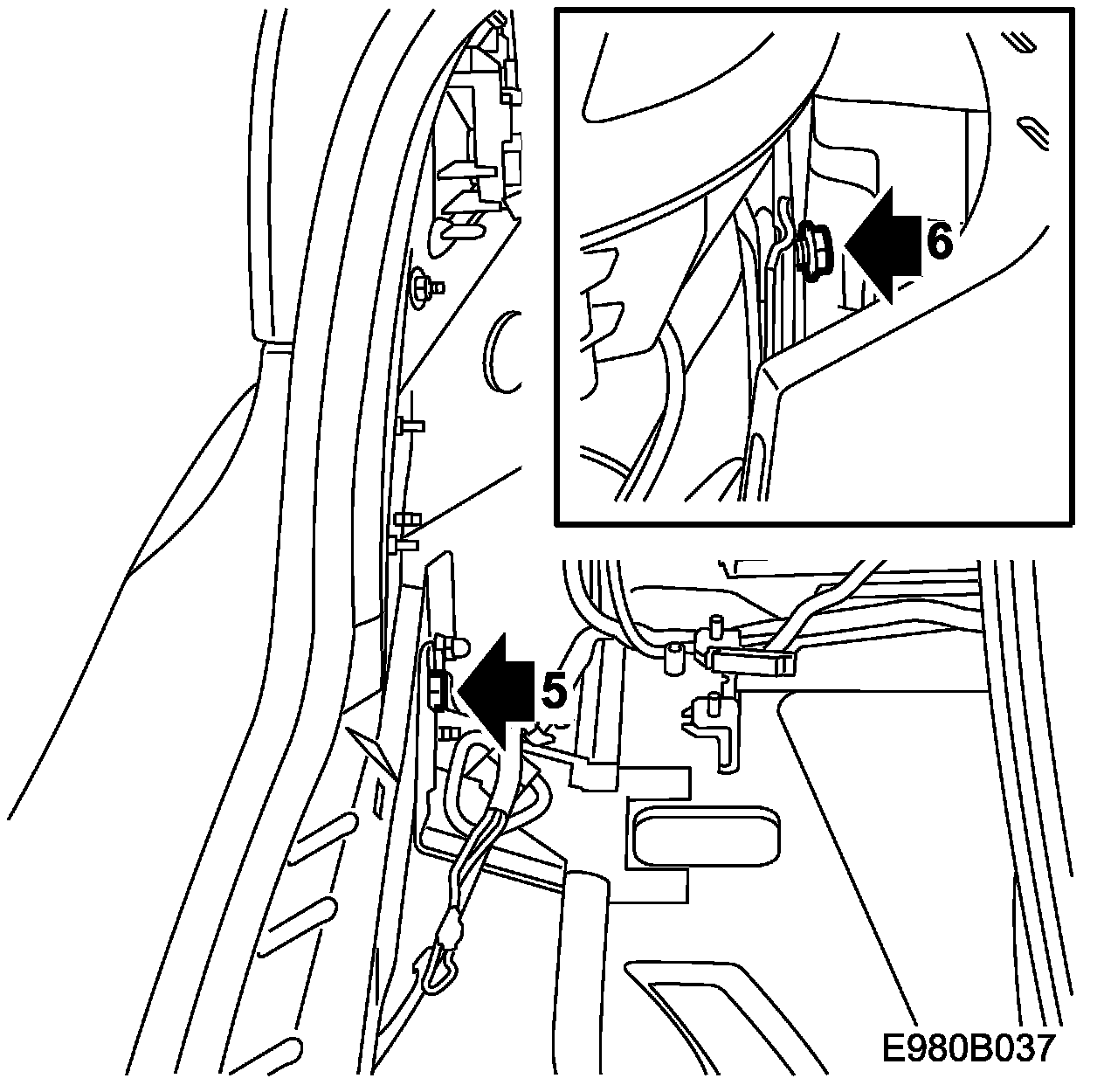 6

5

E980B037