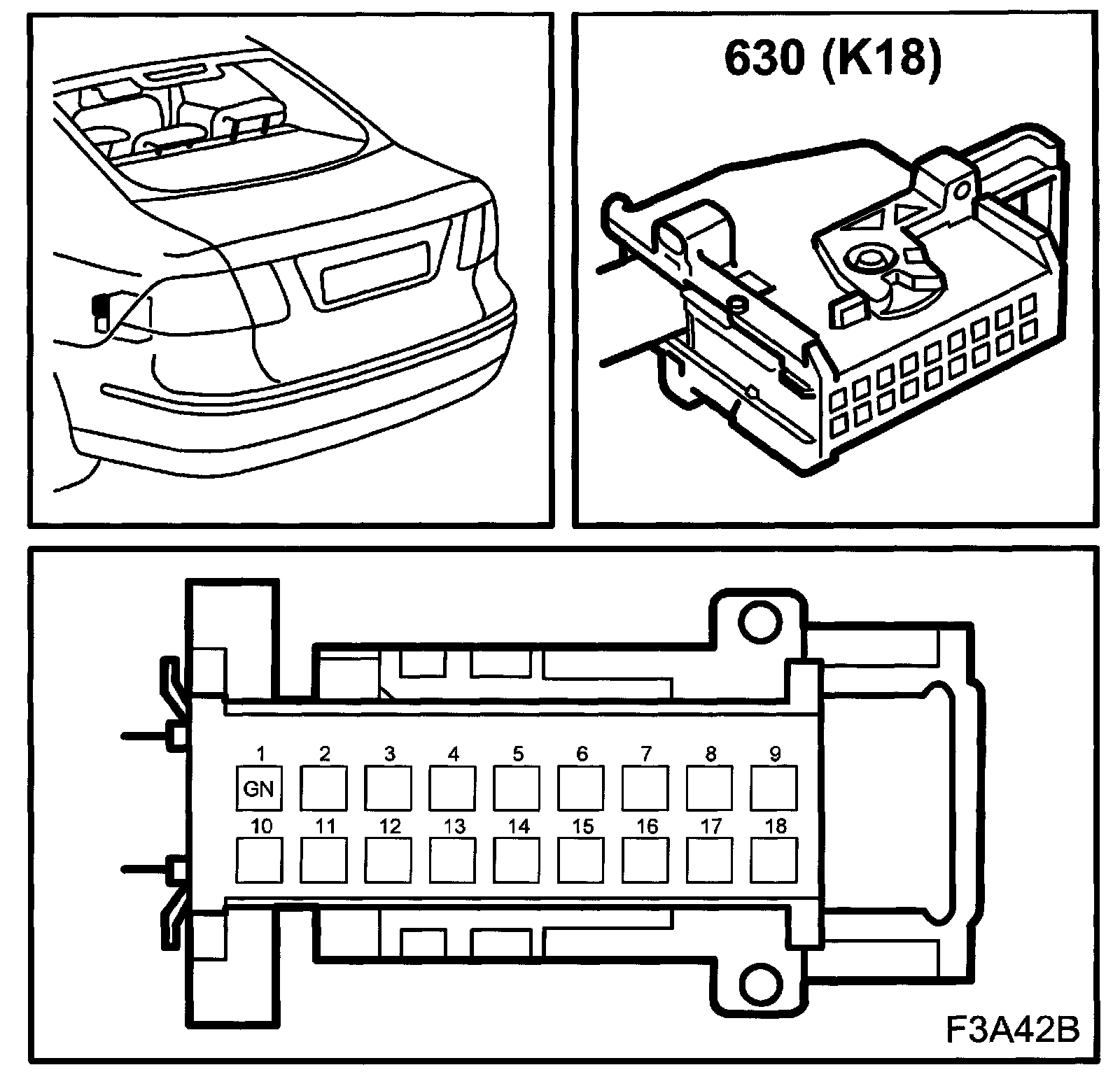 630 (K18)

1 2 3 4 5 6 7 8 9

GN

10 11 12 13 14 15 16 17 18

F3A42B