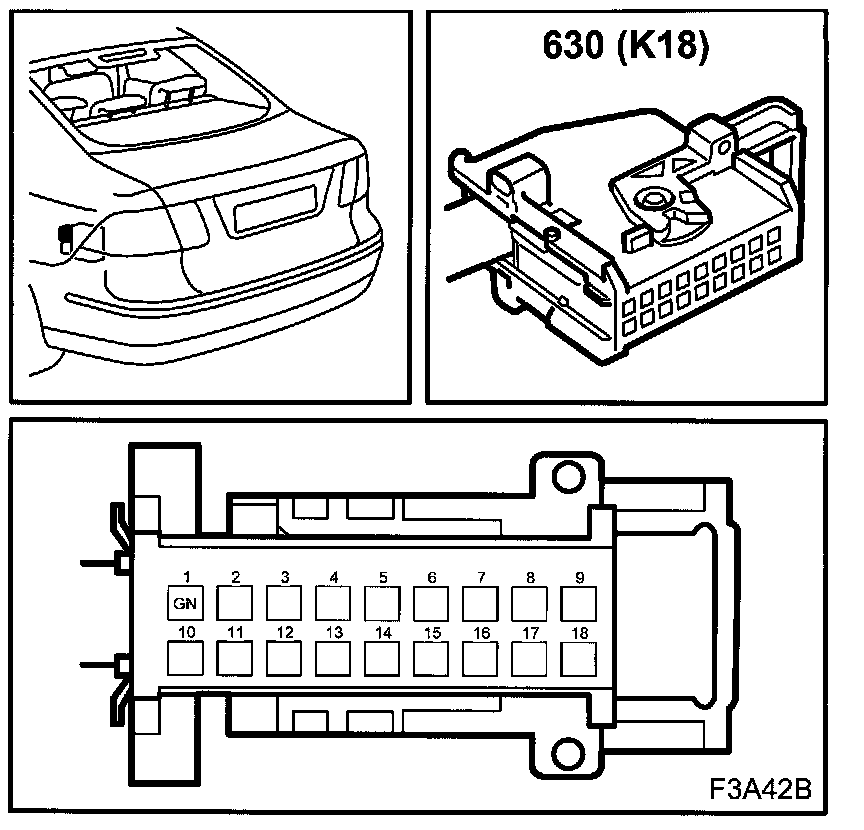 630 (K18)

1 2 3 4 5 6 7 8 9
GN
10 11 12 13 14 15 16 17 18

F3A42B