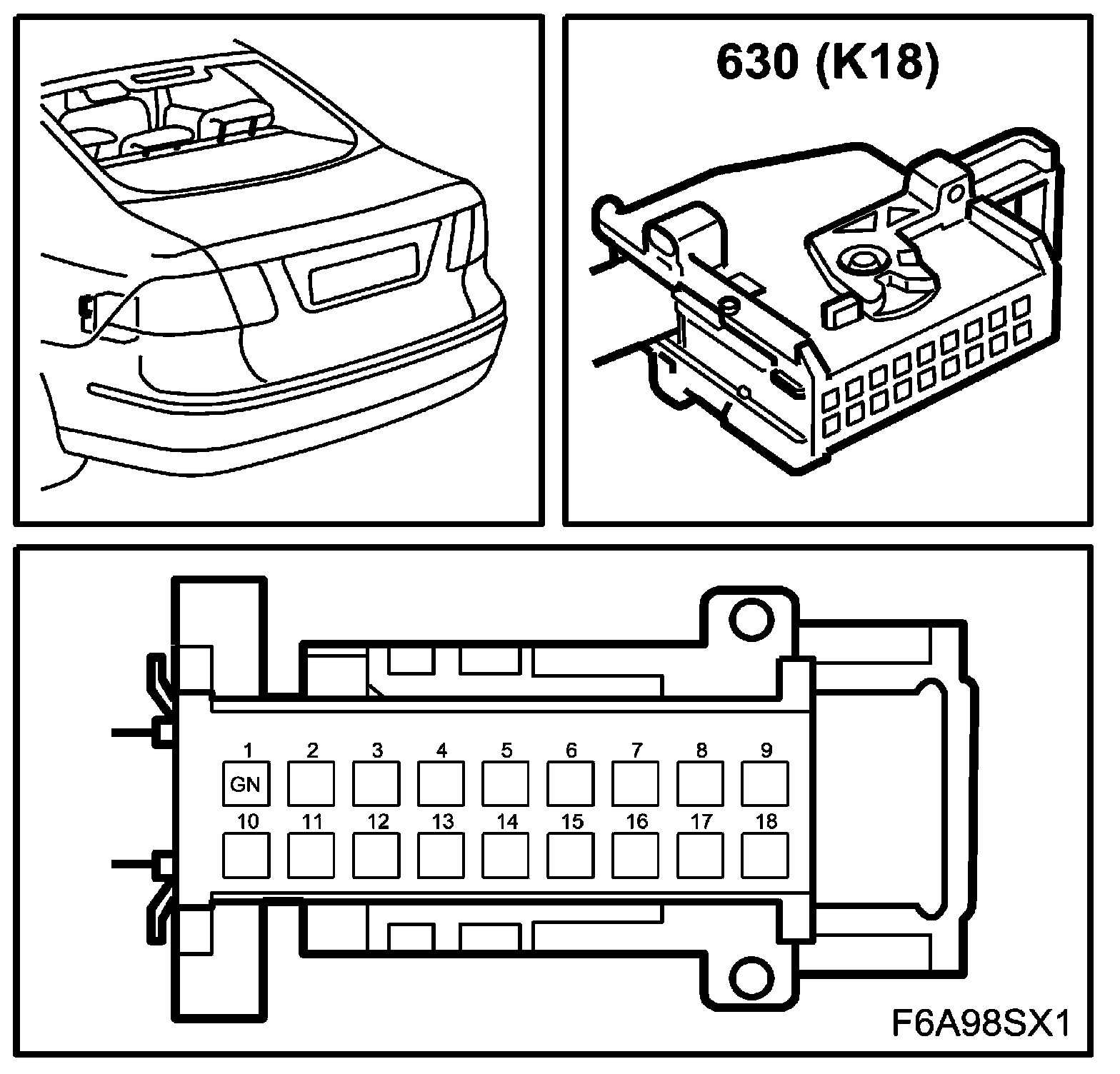 630 (K18)

1 2 3 4 5 6 7 8 9
GN
10 11 12 13 14 15 16 17 18

F6A98SX1