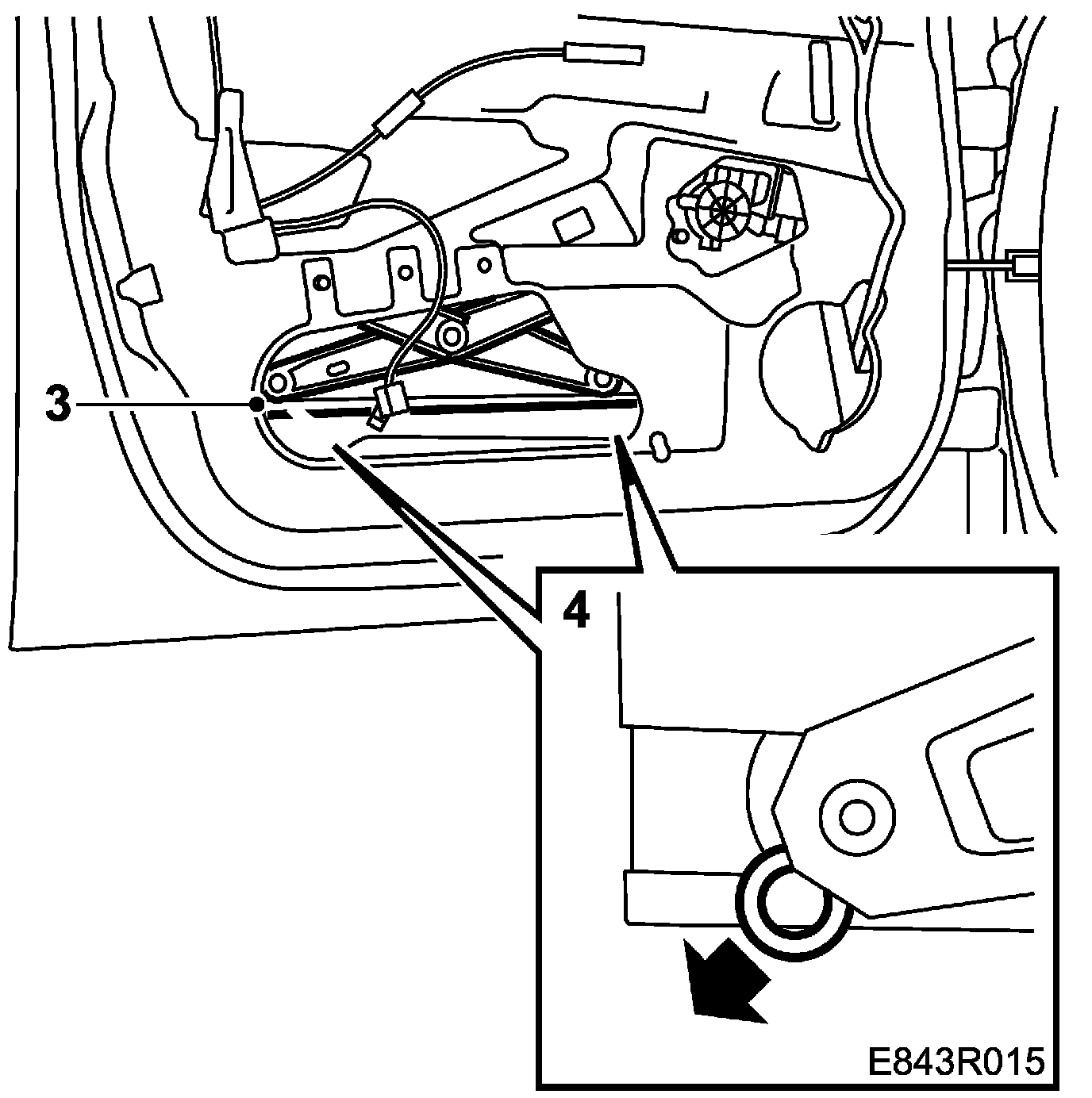 3

4

E843R015