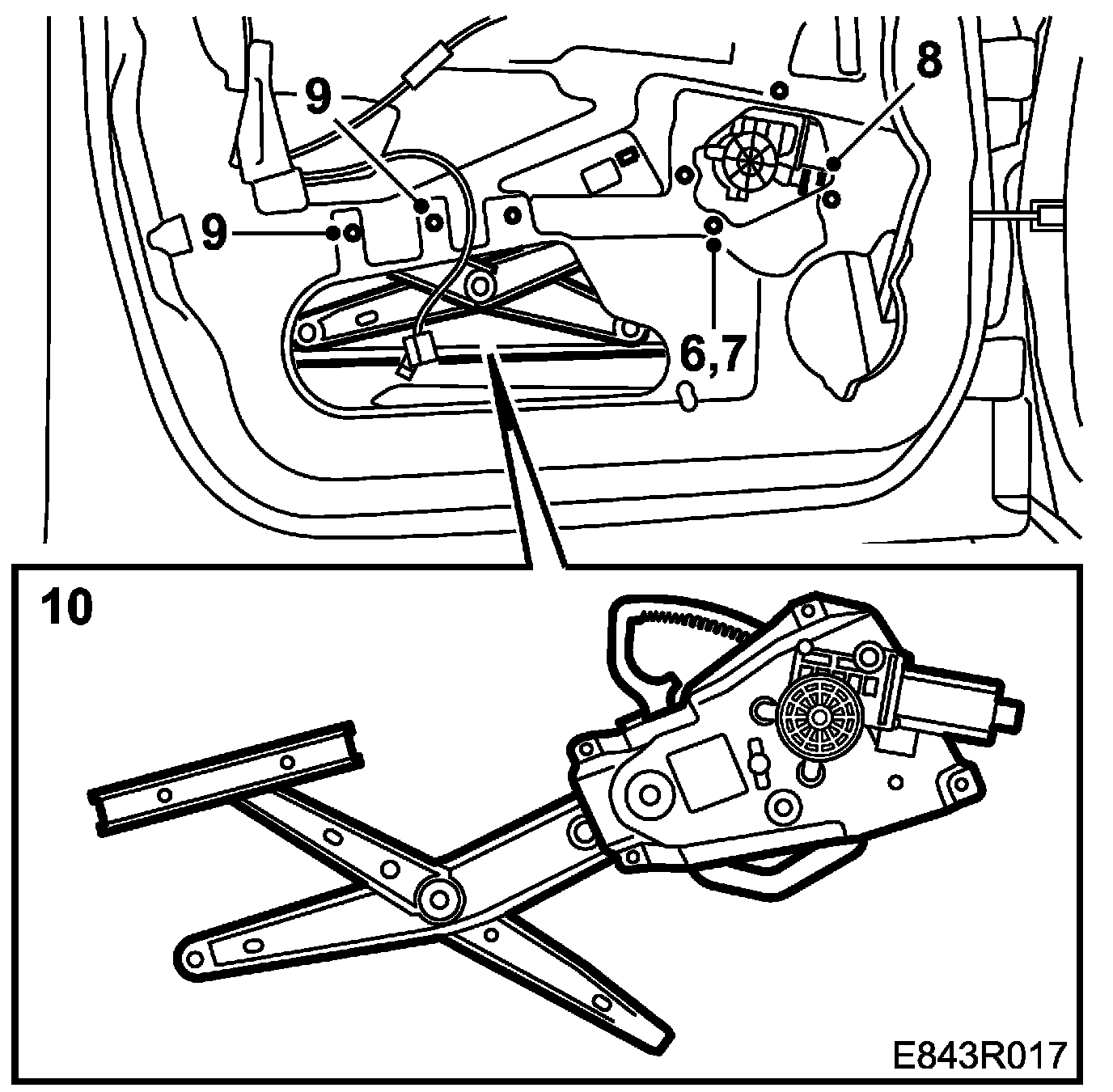 9
8
9
6,7
10
E843R017