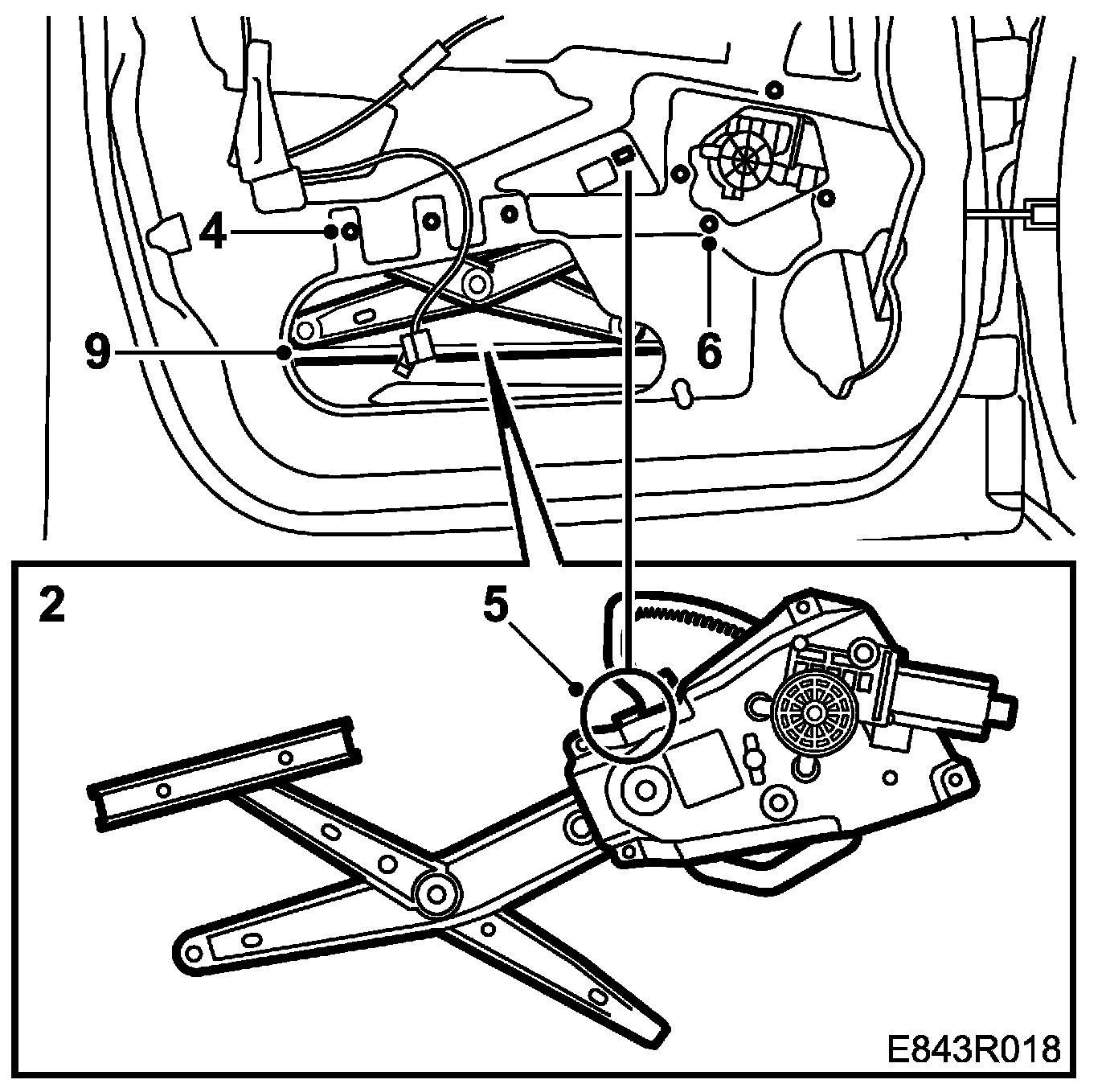 4
9
6
2
5
E843R018