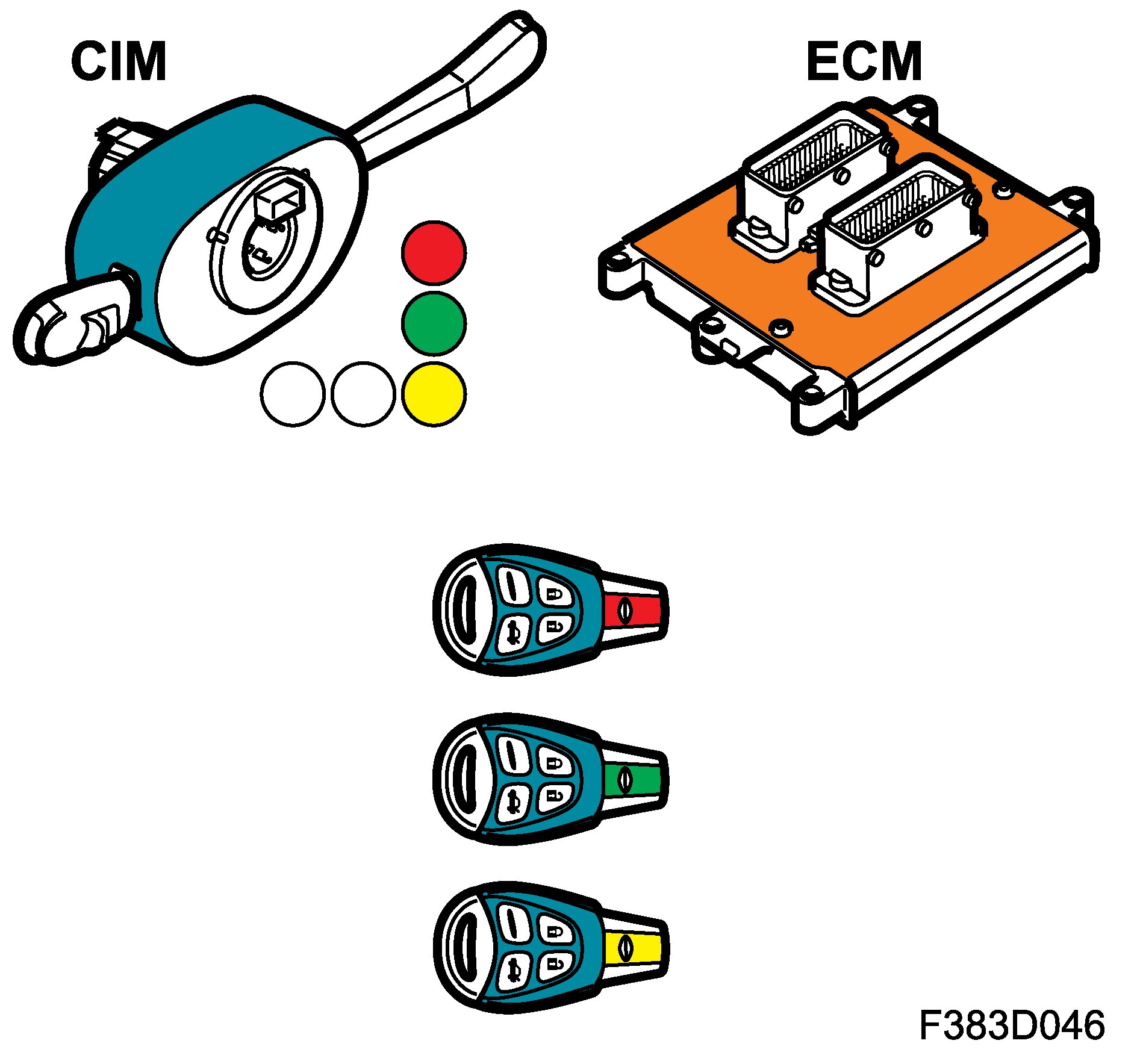 CIM

ECM

F383D046