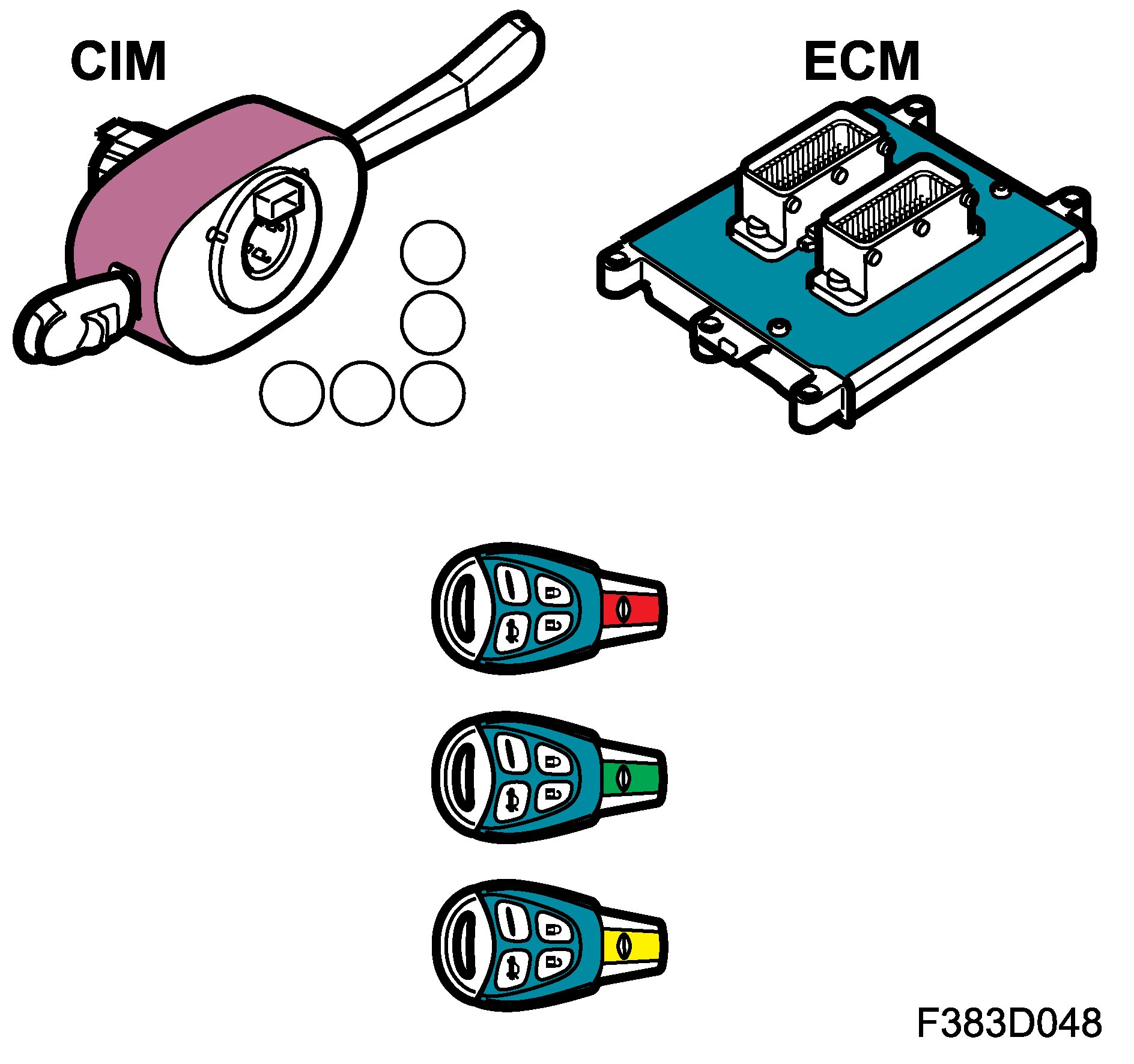 CIM

ECM

F383D048