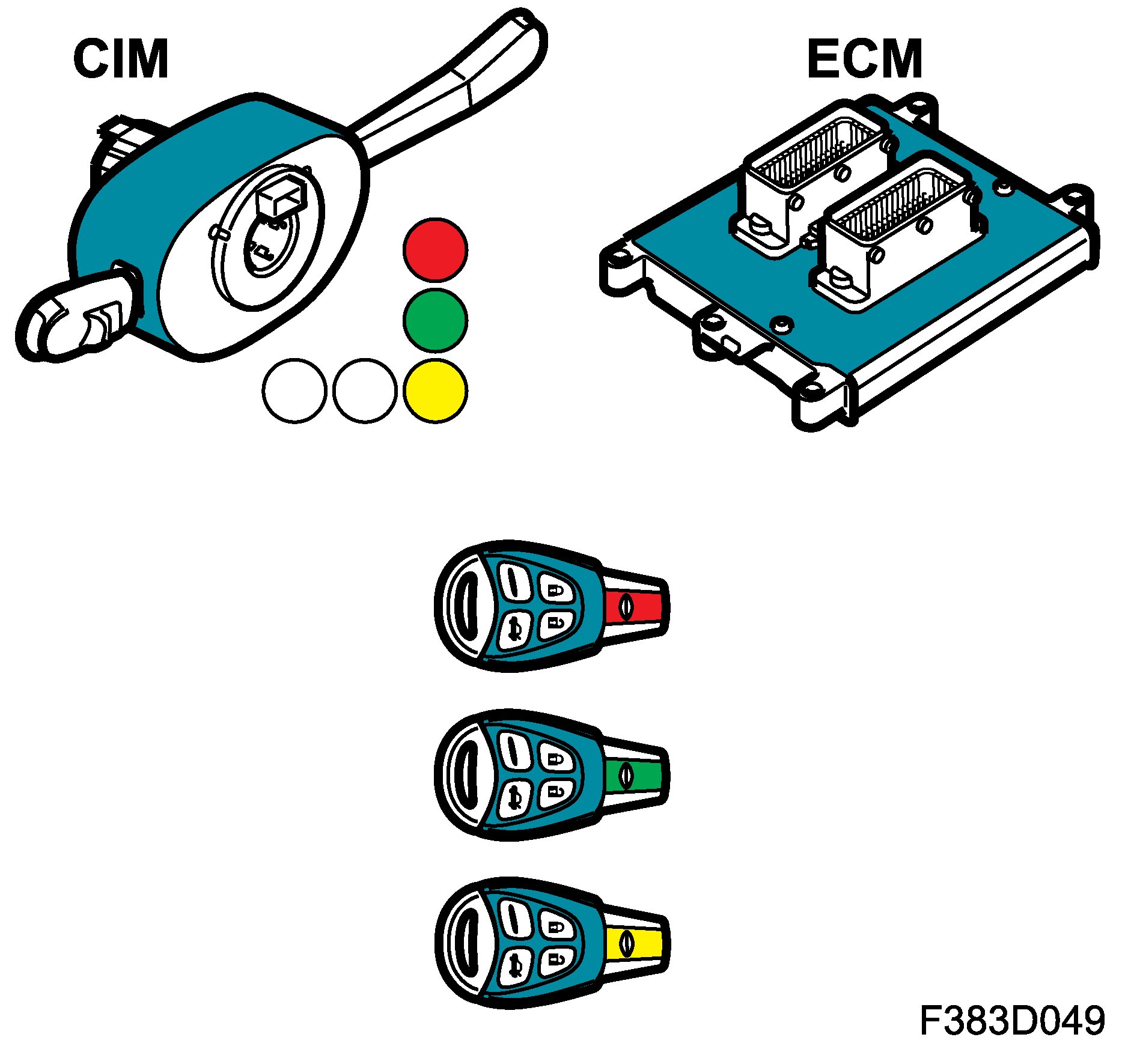 CIM

ECM

F383D049