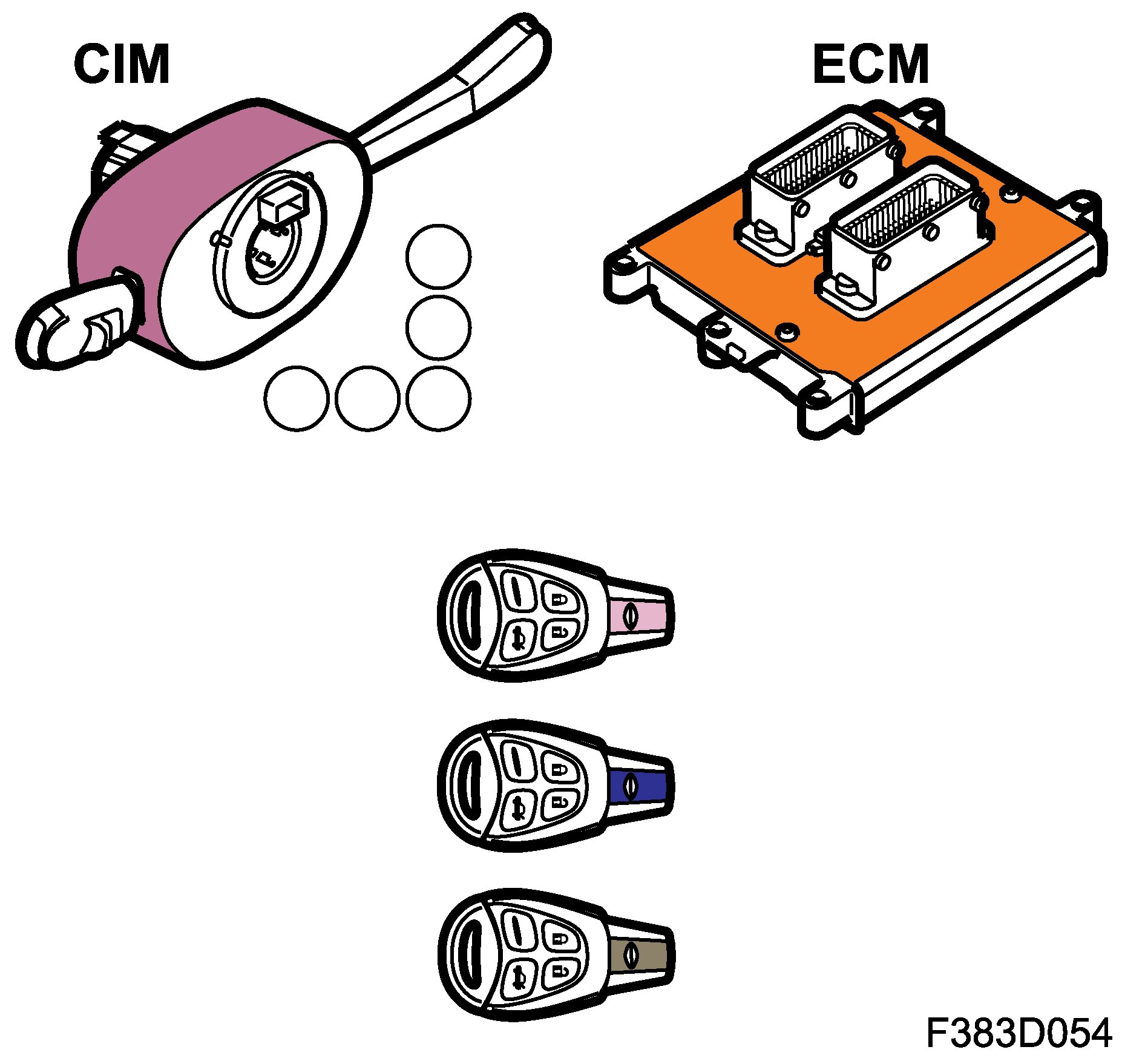 CIM

ECM

F383D054